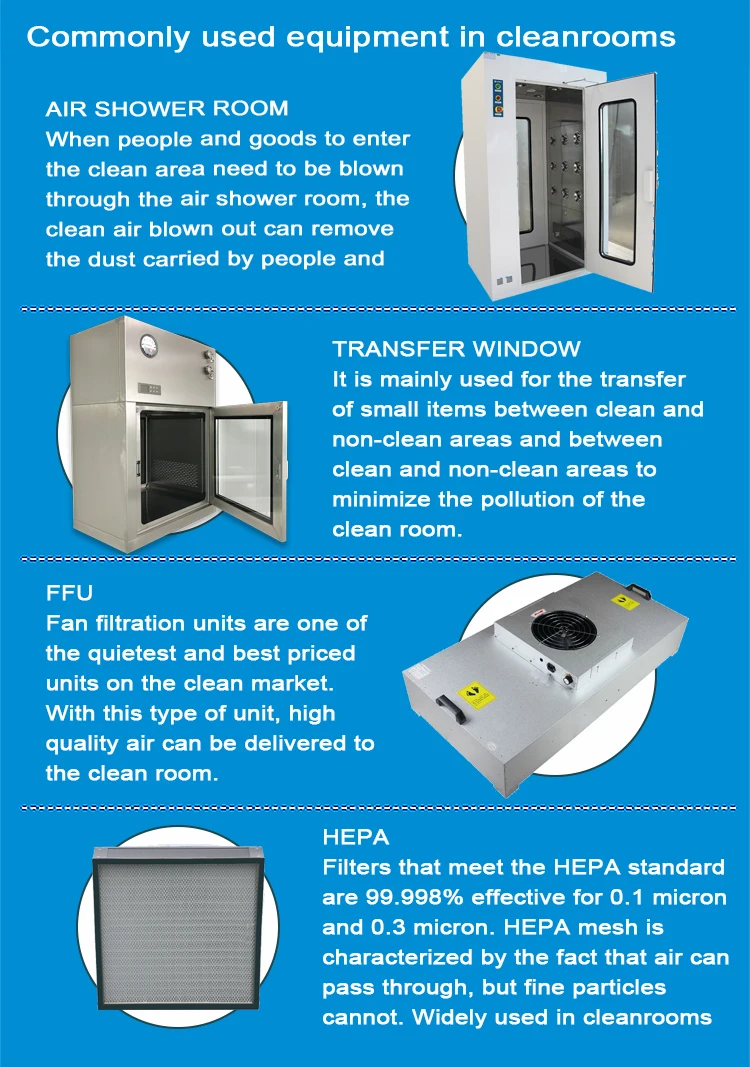 Commonly used equipment in cleanrooms

AIR SHOWER ROOM
When people and goods to enter the clean area need to be blown through the air shower room, the clean air blown out can remove the dust carried by people and

TRANSFER WINDOW
It is mainly used for the transfer of small items between clean and non-clean areas and between clean and non-clean areas to minimize the pollution of the clean room.

FFU
Fan filtration units are one of the quietest and best priced units on the clean market. With this type of unit, high quality air can be delivered to the clean room.

HEPA
Filters that meet the HEPA standard are 99.998% effective for 0.1 micron and 0.3 micron. HEPA mesh is characterized by the fact that air can pass through, but fine particles cannot. Widely used in cleanrooms