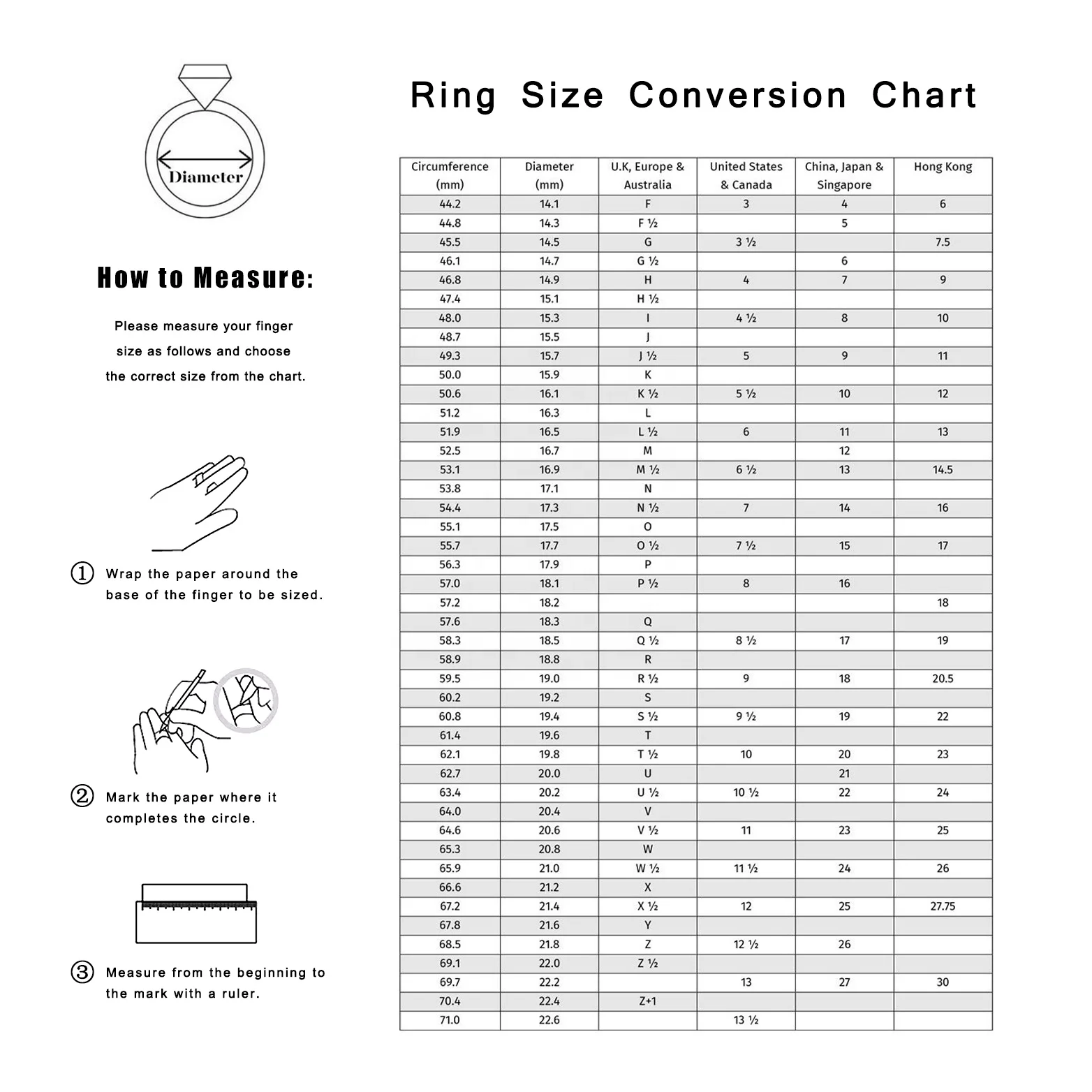 Diameter

How to Measure:

Please measure your finger size as follows and choose the correct size from the chart.

① Wrap the paper around the base of the finger to be sized.

② Mark the paper where it completes the circle.

③ Measure from the beginning to the mark with a ruler.

Ring Size Conversion Chart

| Circumference (mm) | Diameter (mm) | U.K, Europe & Australia | United States & Canada | China, Japan & Singapore | Hong Kong |
|---|---|---|---|---|---|
| 44.2 | 14.1 | F | 3 | 4 | 6 |
| 44.8 | 14.3 | F ½ | | 5 | |
| 45.5 | 14.5 | G | 3 ½ | | 7.5 |
| 46.1 | 14.7 | G ½ | | 6 | |
| 46.8 | 14.9 | H | 4 | 7 | 9 |
| 47.4 | 15.1 | H ½ | | | |
| 48.0 | 15.3 | I | 4 ½ | 8 | 10 |
| 48.7 | 15.5 | J | | | |
| 49.3 | 15.7 | J ½ | 5 | 9 | 11 |
| 50.0 | 15.9 | K | | | |
| 50.6 | 16.1 | K ½ | 5 ½ | 10 | 12 |
| 51.2 | 16.3 | L | | | |
| 51.9 | 16.5 | L ½ | 6 | 11 | 13 |
| 52.5 | 16.7 | M | | 12 | |
| 53.1 | 16.9 | M ½ | 6 ½ | 13 | 14.5 |
| 53.8 | 17.1 | N | | | |
| 54.4 | 17.3 | N ½ | 7 | 14 | 16 |
| 55.1 | 17.5 | O | | | |
| 55.7 | 17.7 | O ½ | 7 ½ | 15 | 17 |
| 56.3 | 17.9 | P | | | |
| 57.0 | 18.1 | P ½ | 8 | 16 | |
| 57.2 | 18.2 | | | | 18 |
| 57.6 | 18.3 | Q | | | |
| 58.3 | 18.5 | Q ½ | 8 ½ | 17 | 19 |
| 58.9 | 18.8 | R | | | |
| 59.5 | 19.0 | R ½ | 9 | 18 | 20.5 |
| 60.2 | 19.2 | S | | | |
| 60.8 | 19.4 | S ½ | 9 ½ | 19 | 22 |
| 61.4 | 19.6 | T | | | |
| 62.1 | 19.8 | T ½ | 10 | 20 | 23 |
| 62.7 | 20.0 | U | | 21 | |
| 63.4 | 20.2 | U ½ | 10 ½ | 22 | 24 |
| 64.0 | 20.4 | V | | | |
| 64.6 | 20.6 | V ½ | 11 | 23 | 25 |
| 65.3 | 20.8 | W | | | |
| 65.9 | 21.0 | W ½ | 11 ½ | 24 | 26 |
| 66.6 | 21.2 | X | | | |
| 67.2 | 21.4 | X ½ | 12 | 25 | 27.75 |
| 67.8 | 21.6 | Y | | | |
| 68.5 | 21.8 | Z | 12 ½ | 26 | |
| 69.1 | 22.0 | Z ½ | | | |
| 69.7 | 22.2 | | 13 | 27 | 30 |
| 70.4 | 22.4 | Z+1 | | | |
| 71.0 | 22.6 | | 13 ½ | | |