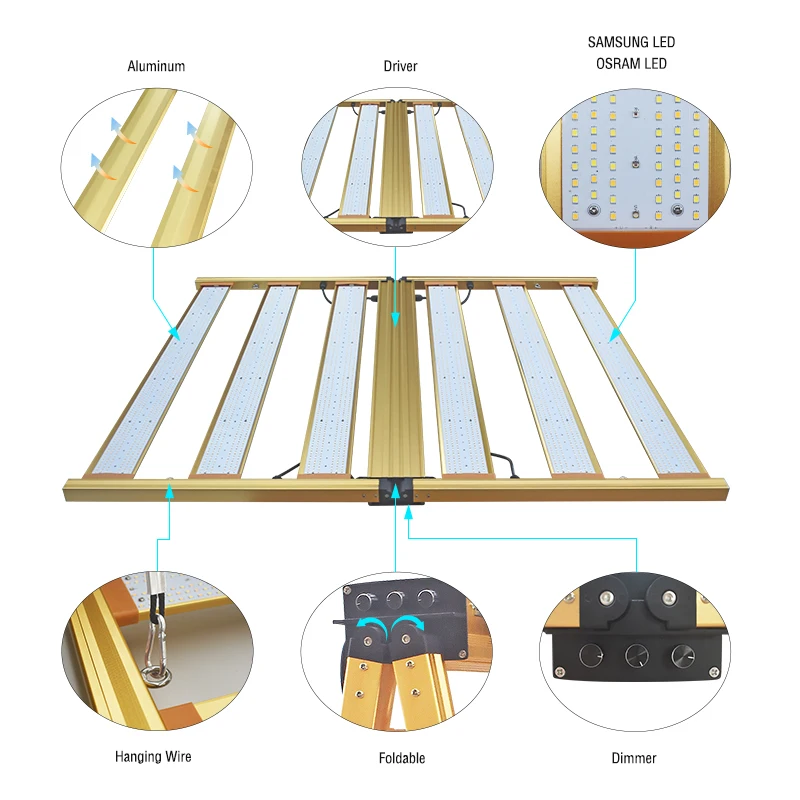 Aluminum

Driver

SAMSUNG LED
OSRAM LED

Hanging Wire

Foldable

Dimmer