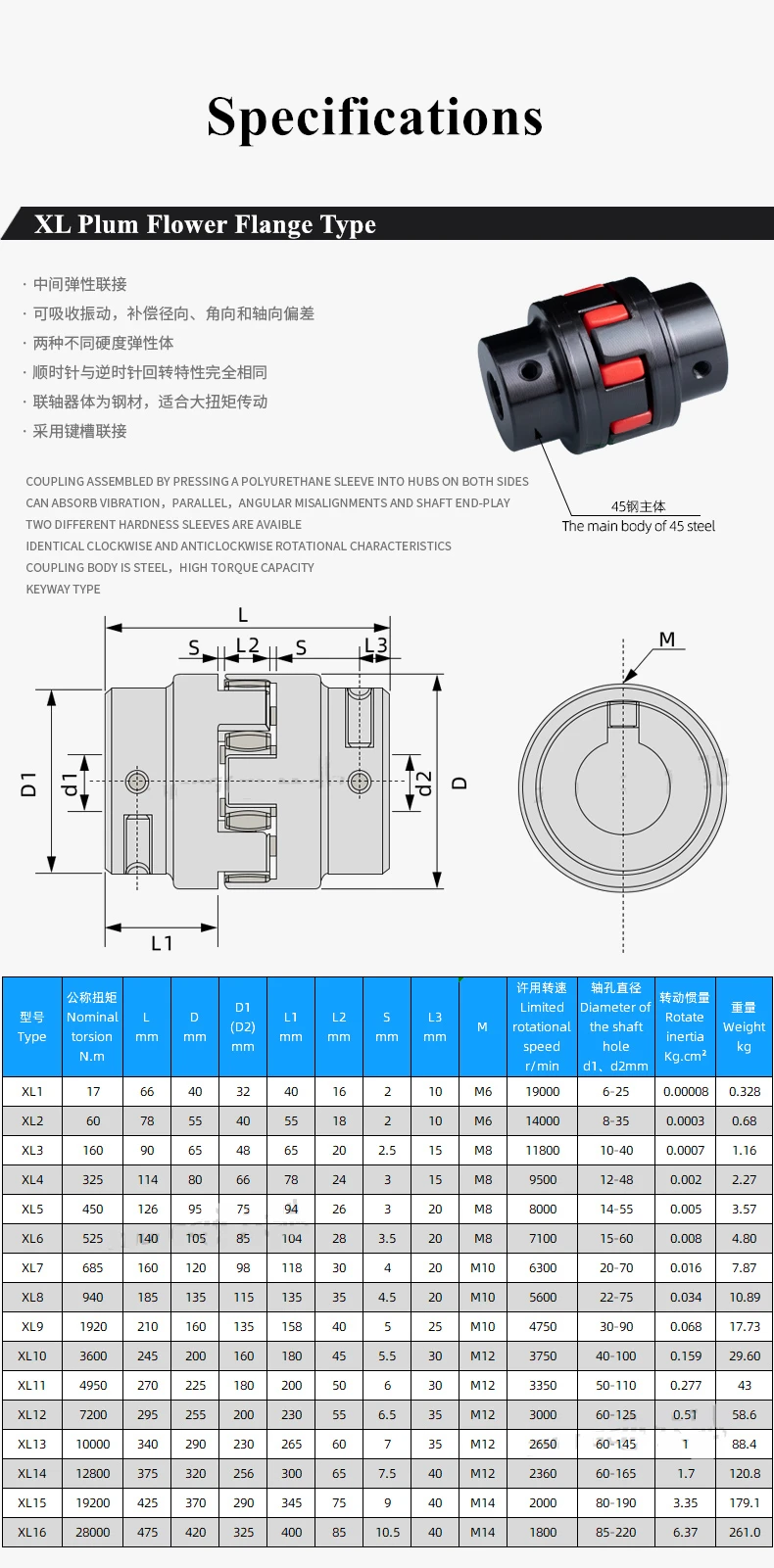 Specifications

XL Plum Flower Flange Type

· 中间弹性联接
· 可吸收振动，补偿径向、角向和轴向偏差
· 两种不同硬度弹性体
· 顺时针与逆时针回转特性完全相同
· 联轴器体为钢材，适合大扭矩传动
· 采用键槽联接

COUPLING ASSEMBLED BY PRESSING A POLYURETHANE SLEEVE INTO HUBS ON BOTH SIDES
CAN ABSORB VIBRATION，PARALLEL，ANGULAR MISALIGNMENTS AND SHAFT END-PLAY
TWO DIFFERENT HARDNESS SLEEVES ARE AVAIBLE
IDENTICAL CLOCKWISE AND ANTICLOCKWISE ROTATIONAL CHARACTERISTICS
COUPLING BODY IS STEEL，HIGH TORQUE CAPACITY
KEYWAY TYPE

45钢主体
The main body of 45 steel

L
S L2 S L3
D1 d1 d2 D
L1
M

| 型号 Type | 公称扭矩 Nominal torsion N.m | L mm | D mm | D1 (D2) mm | L1 mm | L2 mm | S mm | L3 mm | M | 许用转速 Limited rotational speed r/min | 轴孔直径 Diameter of the shaft hole d1、d2mm | 转动惯量 Rotate inertia Kg.cm² | 重量 Weight kg |
|---|---|---|---|---|---|---|---|---|---|---|---|---|---|
| XL1 | 17 | 66 | 40 | 32 | 40 | 16 | 2 | 10 | M6 | 19000 | 6-25 | 0.00008 | 0.328 |
| XL2 | 60 | 78 | 55 | 40 | 55 | 18 | 2 | 10 | M6 | 14000 | 8-35 | 0.0003 | 0.68 |
| XL3 | 160 | 90 | 65 | 48 | 65 | 20 | 2.5 | 15 | M8 | 11800 | 10-40 | 0.0007 | 1.16 |
| XL4 | 325 | 114 | 80 | 66 | 78 | 24 | 3 | 15 | M8 | 9500 | 12-48 | 0.002 | 2.27 |
| XL5 | 450 | 126 | 95 | 75 | 94 | 26 | 3 | 20 | M8 | 8000 | 14-55 | 0.005 | 3.57 |
| XL6 | 525 | 140 | 105 | 85 | 104 | 28 | 3.5 | 20 | M8 | 7100 | 15-60 | 0.008 | 4.80 |
| XL7 | 685 | 160 | 120 | 98 | 118 | 30 | 4 | 20 | M10 | 6300 | 20-70 | 0.016 | 7.87 |
| XL8 | 940 | 185 | 135 | 115 | 135 | 35 | 4.5 | 20 | M10 | 5600 | 22-75 | 0.034 | 10.89 |
| XL9 | 1920 | 210 | 160 | 135 | 158 | 40 | 5 | 25 | M10 | 4750 | 30-90 | 0.068 | 17.73 |
| XL10 | 3600 | 245 | 200 | 160 | 180 | 45 | 5.5 | 30 | M12 | 3750 | 40-100 | 0.159 | 29.60 |
| XL11 | 4950 | 270 | 225 | 180 | 200 | 50 | 6 | 30 | M12 | 3350 | 50-110 | 0.277 | 43 |
| XL12 | 7200 | 295 | 255 | 200 | 230 | 55 | 6.5 | 35 | M12 | 3000 | 60-125 | 0.51 | 58.6 |
| XL13 | 10000 | 340 | 290 | 230 | 265 | 60 | 7 | 35 | M12 | 2650 | 60-145 | 1 | 88.4 |
| XL14 | 12800 | 375 | 320 | 256 | 300 | 65 | 7.5 | 40 | M12 | 2360 | 60-165 | 1.7 | 120.8 |
| XL15 | 19200 | 425 | 370 | 290 | 345 | 75 | 9 | 40 | M14 | 2000 | 80-190 | 3.35 | 179.1 |
| XL16 | 28000 | 475 | 420 | 325 | 400 | 85 | 10.5 | 40 | M14 | 1800 | 85-220 | 6.37 | 261.0 |