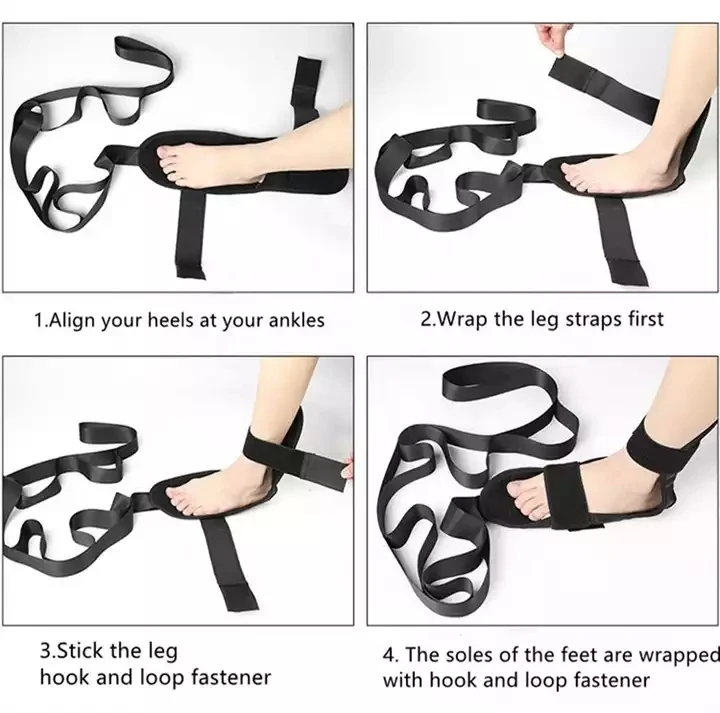 1.Align your heels at your ankles

2.Wrap the leg straps first

3.Stick the leg hook and loop fastener

4. The soles of the feet are wrapped with hook and loop fastener