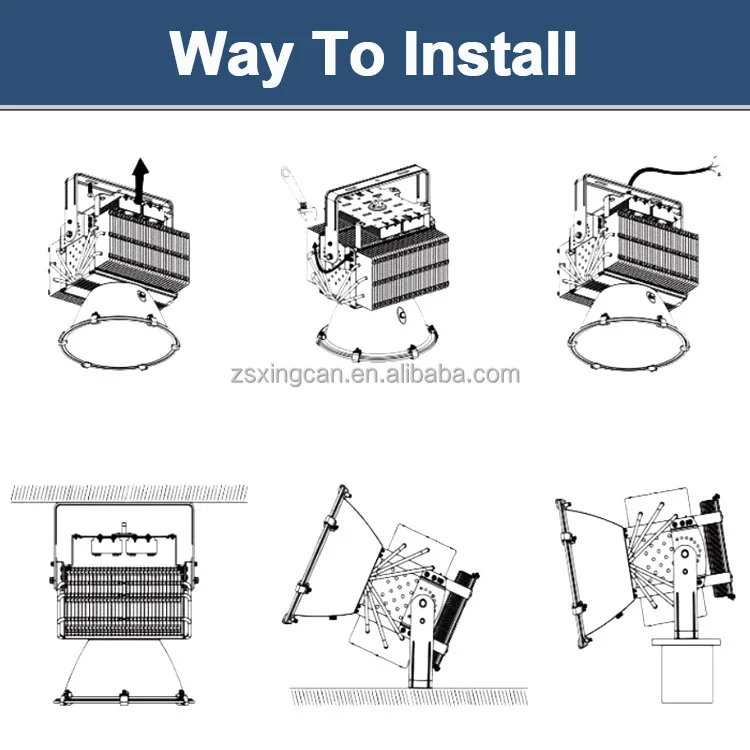 Way To Install

zsxingcan.en.alibaba.com