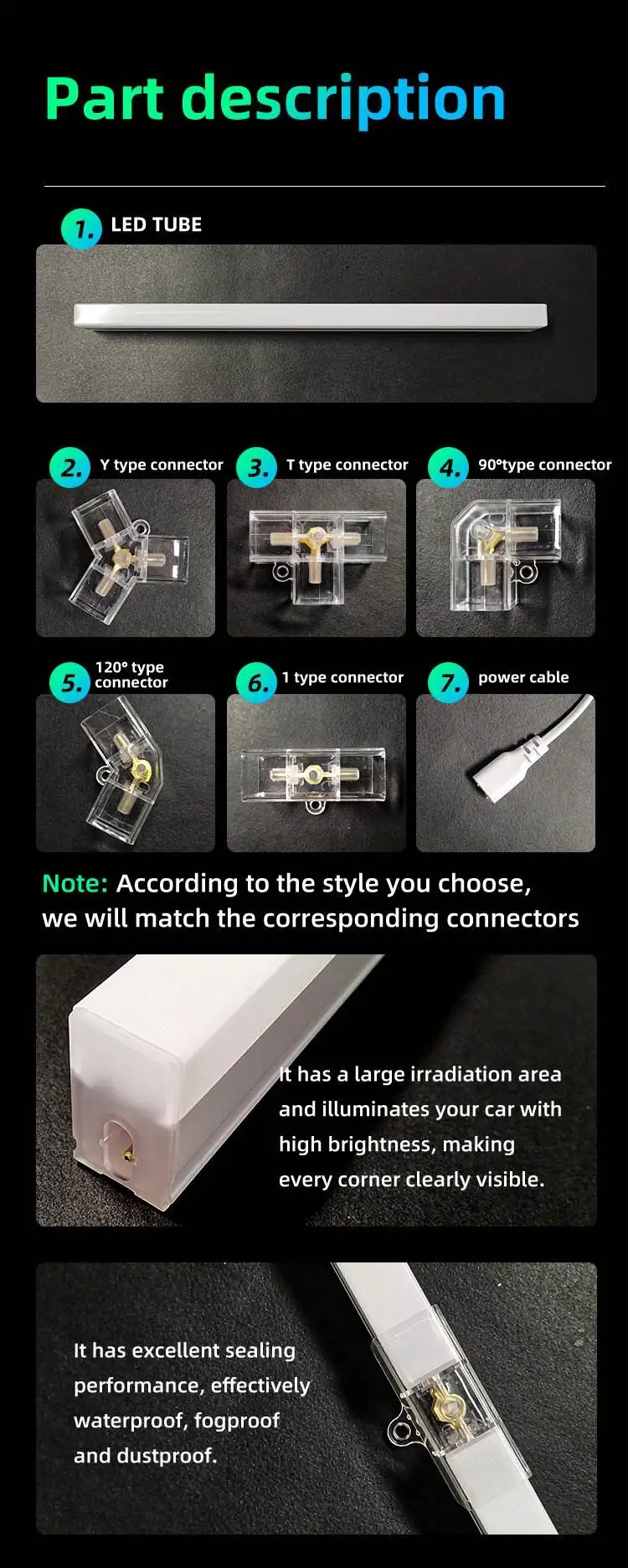 Part description

1. LED TUBE

2. Y type connector

3. T type connector

4. 90°type connector

5. 120° type connector

6. 1 type connector

7. power cable

Note: According to the style you choose, we will match the corresponding connectors

It has a large irradiation area and illuminates your car with high brightness, making every corner clearly visible.

It has excellent sealing performance, effectively waterproof, fogproof and dustproof.