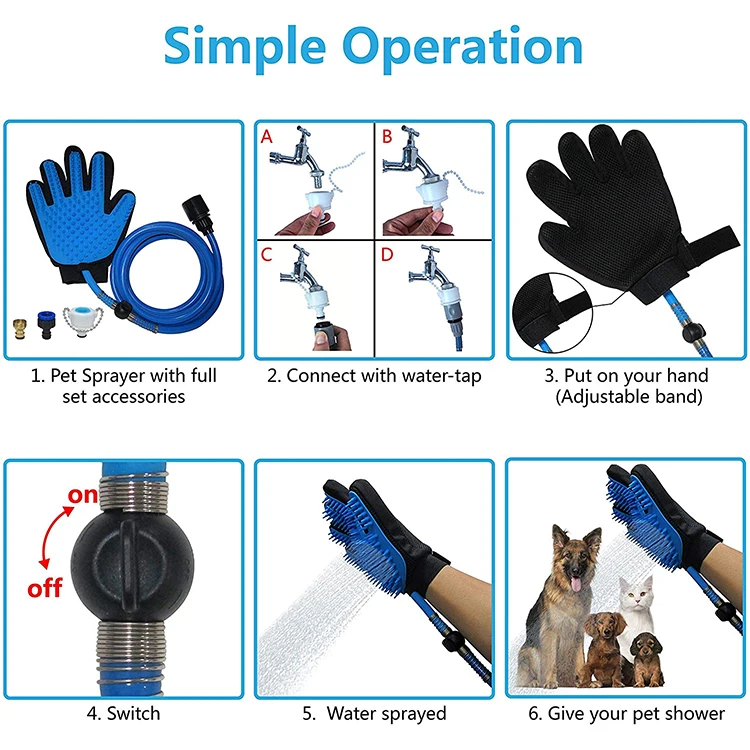 Simple Operation

1. Pet Sprayer with full set accessories

A

B

C

D

2. Connect with water-tap

3. Put on your hand (Adjustable band)

on

off

4. Switch

5. Water sprayed

6. Give your pet shower