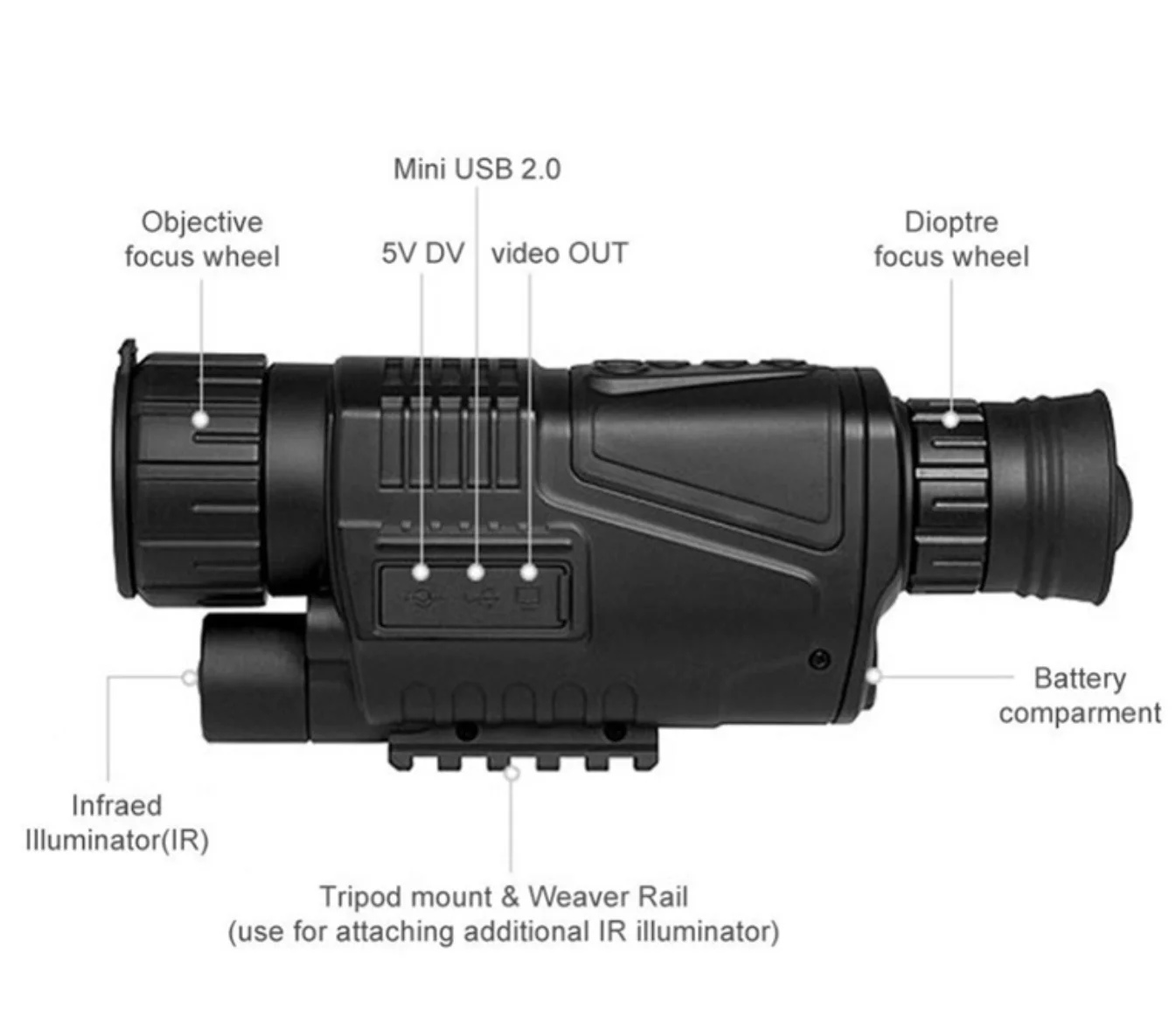 Mini USB 2.0

Objective focus wheel

5V DV

video OUT

Dioptre focus wheel

Battery comparment

Infraed Illuminator(IR)

Tripod mount & Weaver Rail
(use for attaching additional IR illuminator)