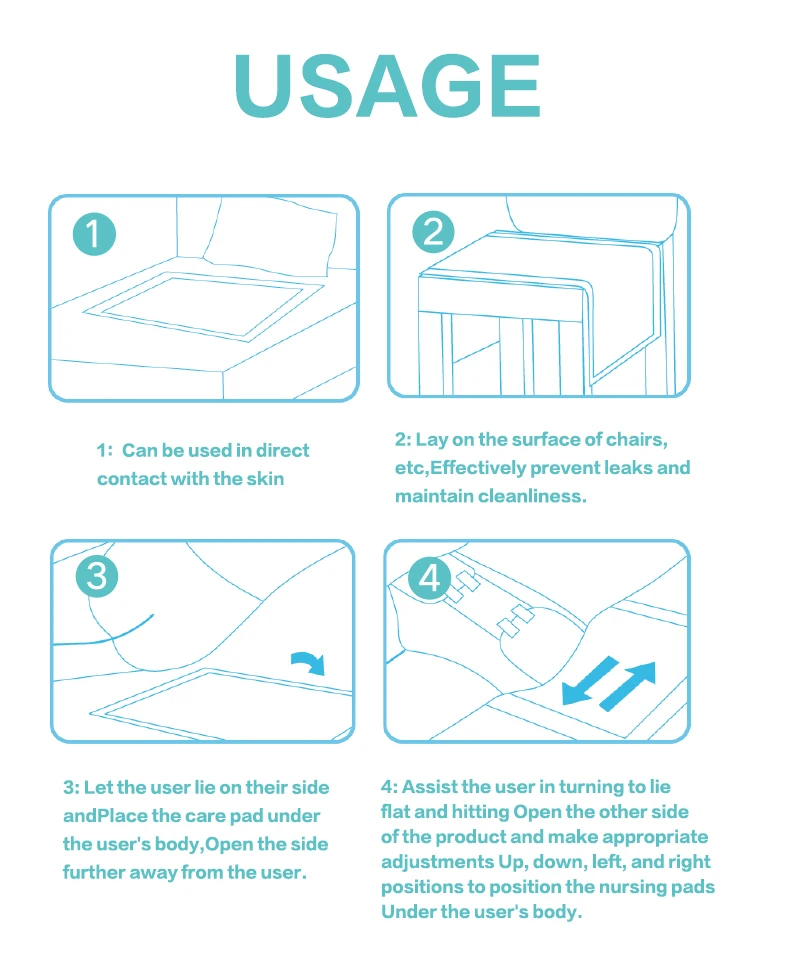 USAGE

1

2

1: Can be used in direct contact with the skin

2: Lay on the surface of chairs, etc,Effectively prevent leaks and maintain cleanliness.

3

4

3: Let the user lie on their side andPlace the care pad under the user's body,Open the side further away from the user.

4: Assist the user in turning to lie flat and hitting Open the other side of the product and make appropriate adjustments Up, down, left, and right positions to position the nursing pads Under the user's body.