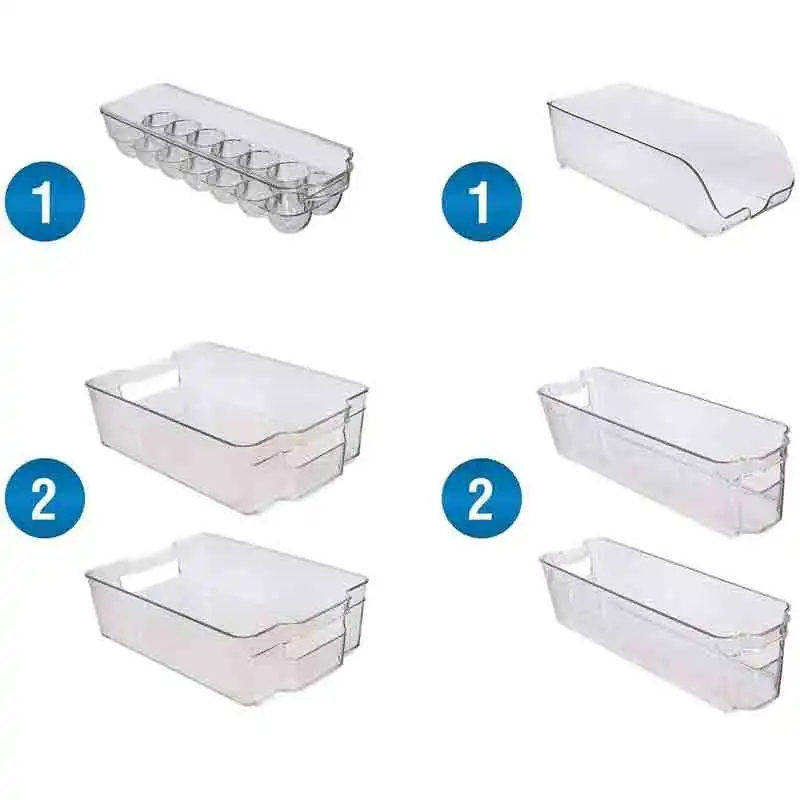 1

1

2

2