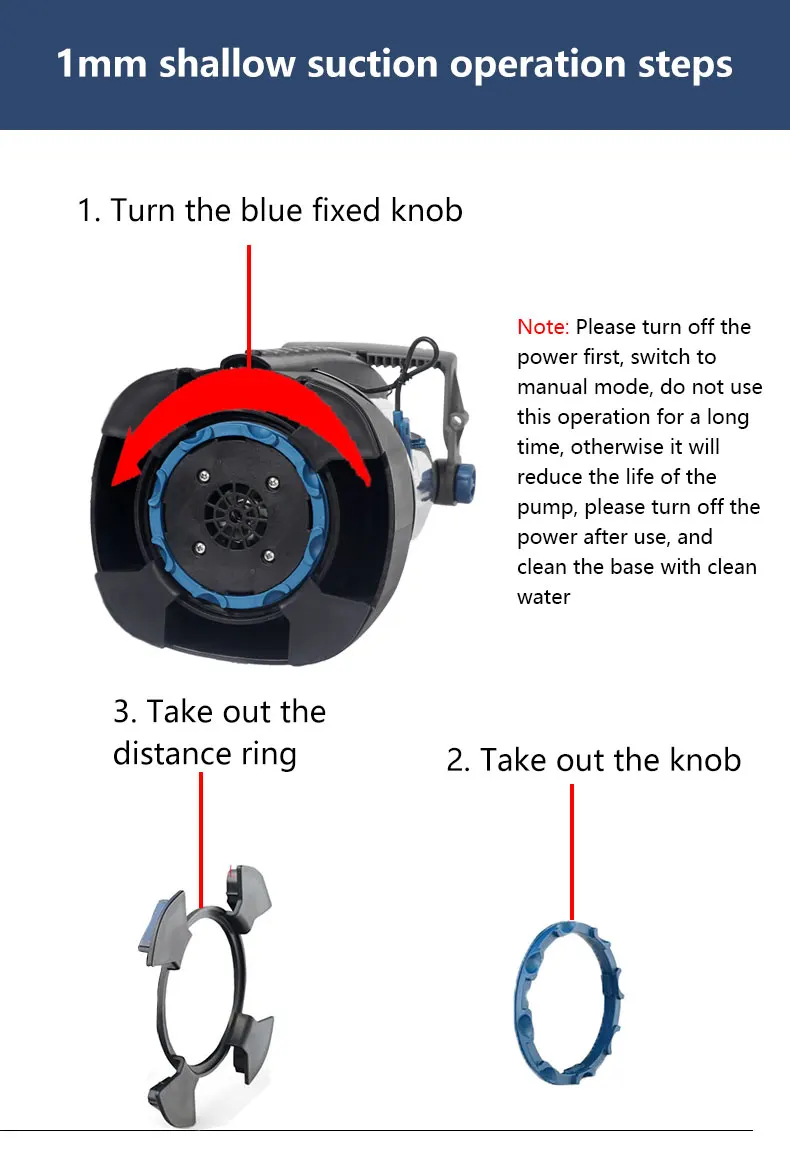 1mm shallow suction operation steps

1. Turn the blue fixed knob

Note: Please turn off the power first, switch to manual mode, do not use this operation for a long time, otherwise it will reduce the life of the pump, please turn off the power after use, and clean the base with clean water

3. Take out the distance ring

2. Take out the knob