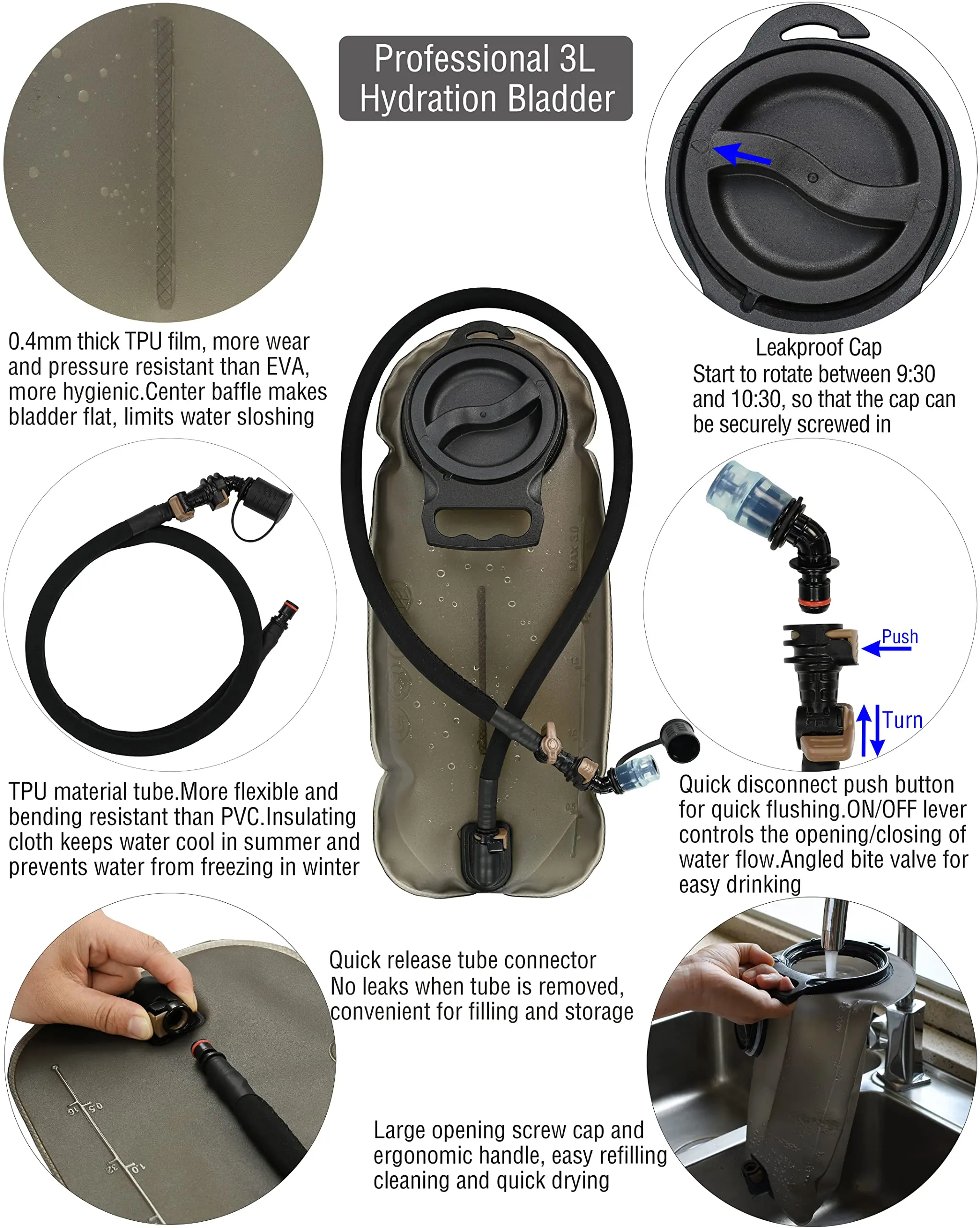 Professional 3L
Hydration Bladder

0.4mm thick TPU film, more wear and pressure resistant than EVA, more hygienic.Center baffle makes bladder flat, limits water sloshing

Leakproof Cap
Start to rotate between 9:30 and 10:30, so that the cap can be securely screwed in

Push

Turn

TPU material tube.More flexible and bending resistant than PVC.Insulating cloth keeps water cool in summer and prevents water from freezing in winter

Quick disconnect push button for quick flushing.ON/OFF lever controls the opening/closing of water flow.Angled bite valve for easy drinking

Quick release tube connector
No leaks when tube is removed, convenient for filling and storage

Large opening screw cap and ergonomic handle, easy refilling cleaning and quick drying