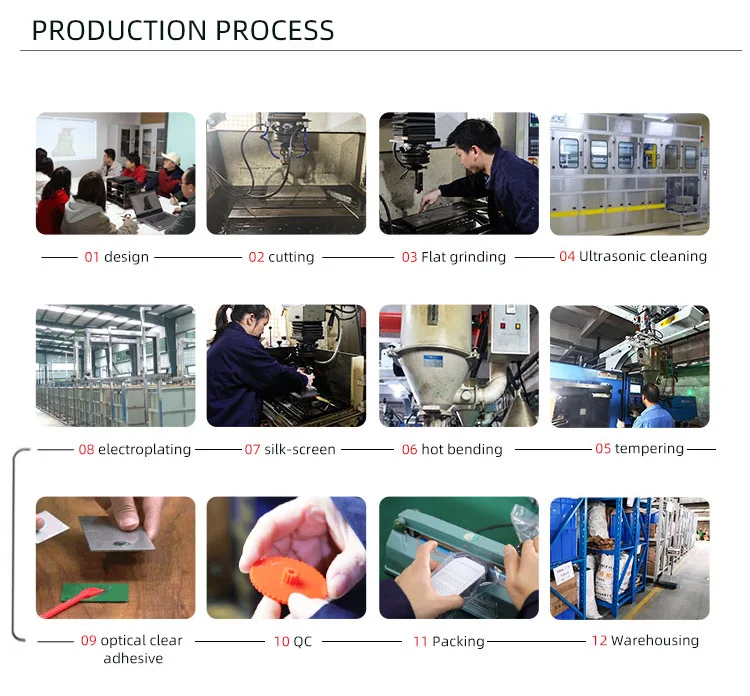 PRODUCTION PROCESS

01 design

02 cutting

03 Flat grinding

04 Ultrasonic cleaning

08 electroplating

07 silk-screen

06 hot bending

05 tempering

09 optical clear adhesive

10 QC

11 Packing

12 Warehousing