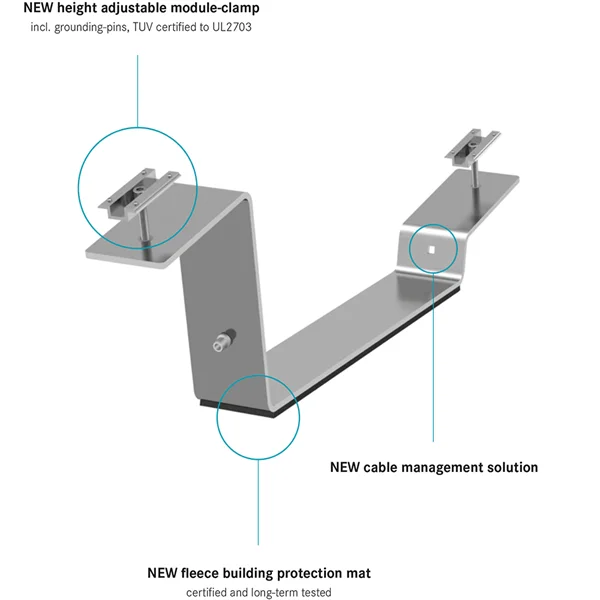 NEW height adjustable module-clamp
incl. grounding-pins, TUV certified to UL2703

NEW cable management solution

NEW fleece building protection mat
certified and long-term tested