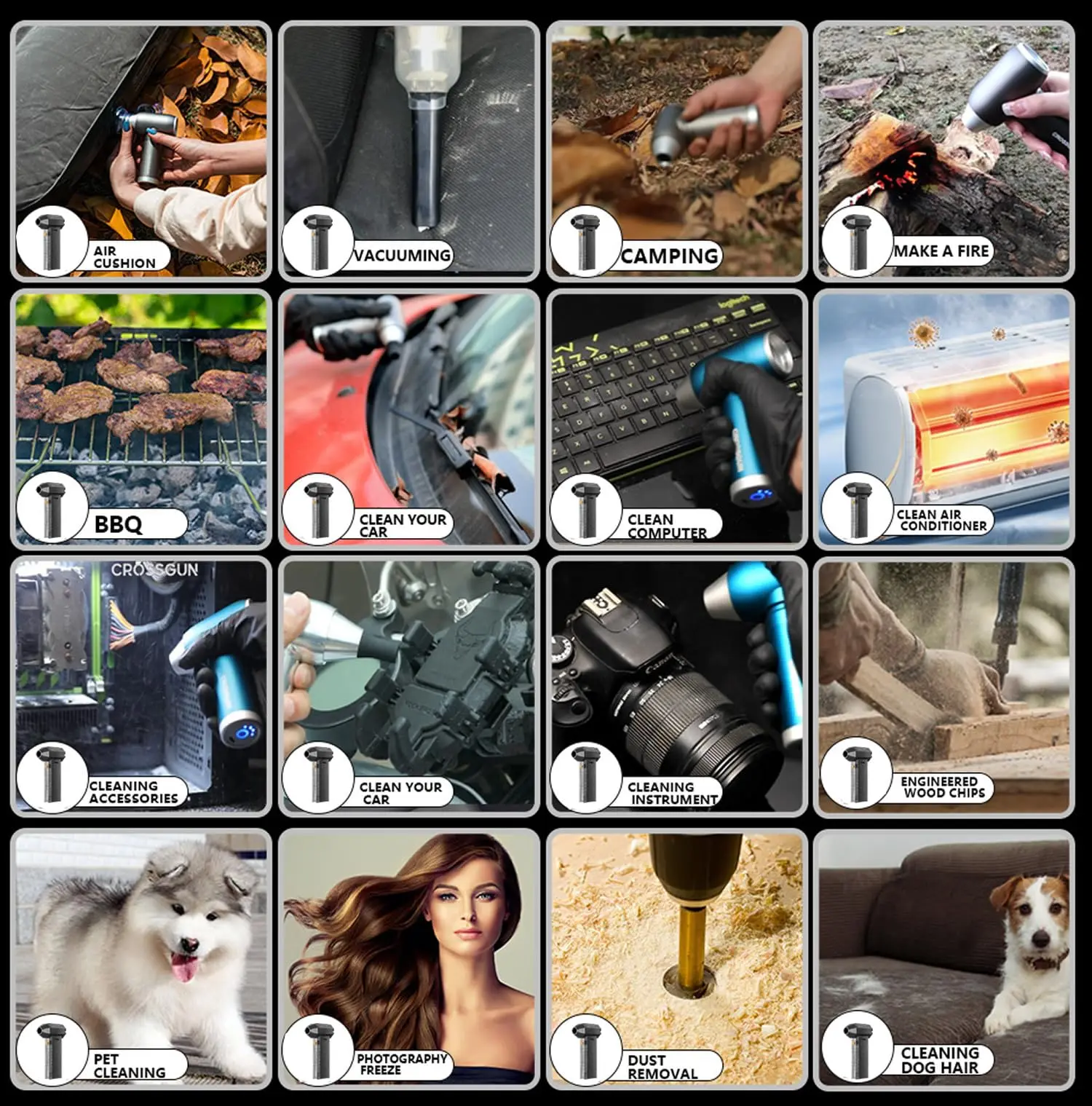 AIR CUSHION

VACUUMING

CAMPING

MAKE A FIRE

BBQ

CLEAN YOUR CAR

logitech

CLEAN COMPUTER

CLEAN AIR CONDITIONER

CROSSGUN

CLEANING ACCESSORIES

CLEAN YOUR CAR

Canon

CLEANING INSTRUMENT

ENGINEERED WOOD CHIPS

PET CLEANING

PHOTOGRAPHY FREEZE

DUST REMOVAL

CLEANING DOG HAIR