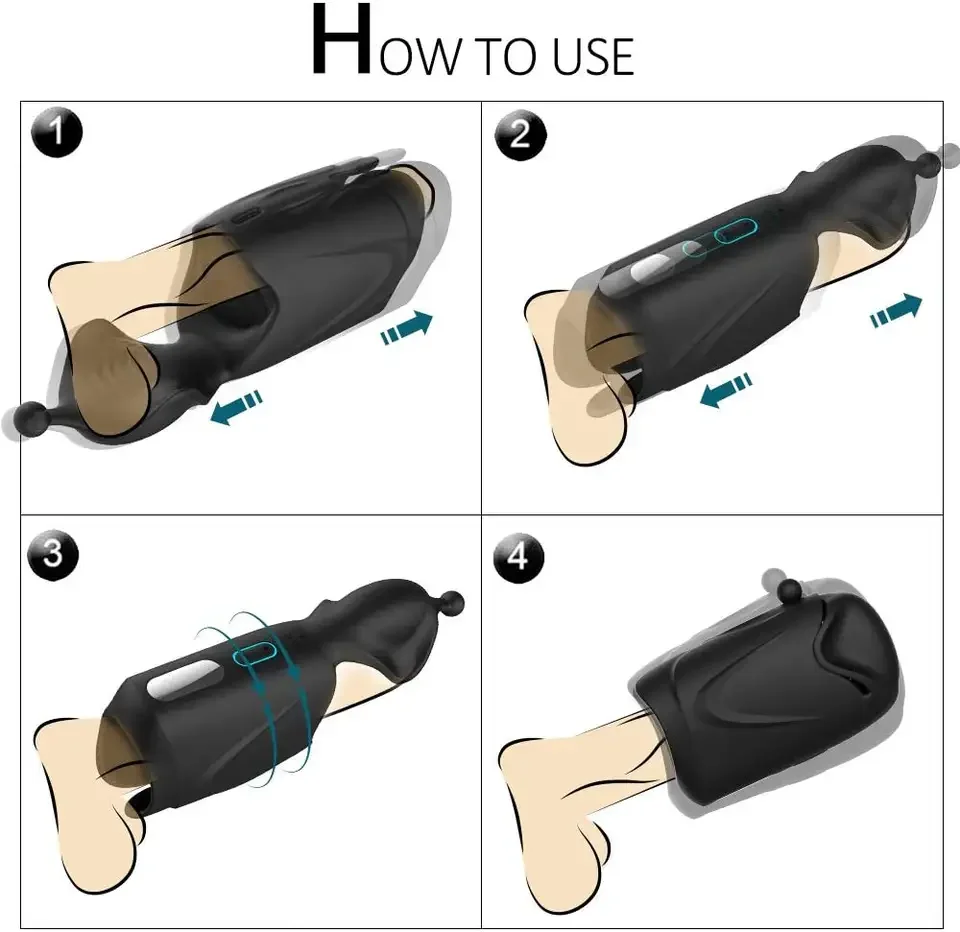 HOW TO USE

1

2

3

4