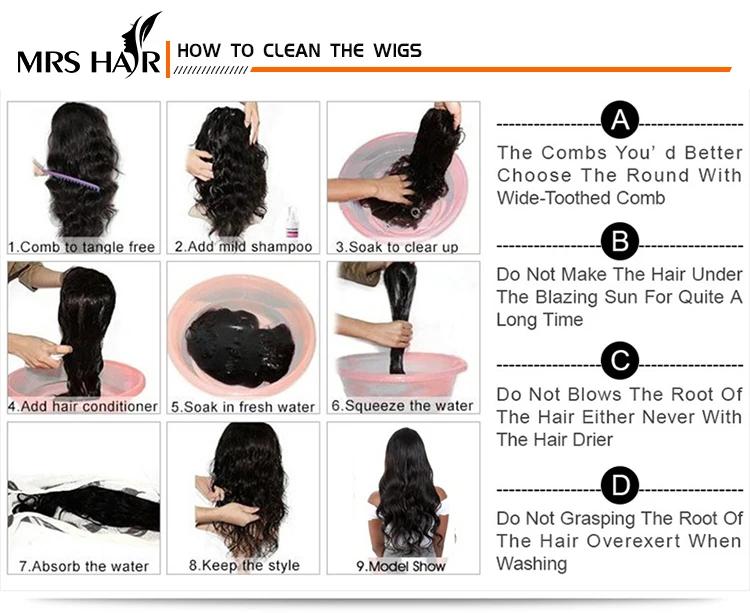 MRS HAIR HOW TO CLEAN THE WIGS

1.Comb to tangle free
2.Add mild shampoo
3.Soak to clear up
4.Add hair conditioner
5.Soak in fresh water
6.Squeeze the water
7.Absorb the water
8.Keep the style
9.Model Show

A
The Combs You' d Better Choose The Round With Wide-Toothed Comb

B
Do Not Make The Hair Under The Blazing Sun For Quite A Long Time

C
Do Not Blows The Root Of The Hair Either Never With The Hair Drier

D
Do Not Grasping The Root Of The Hair Overexert When Washing