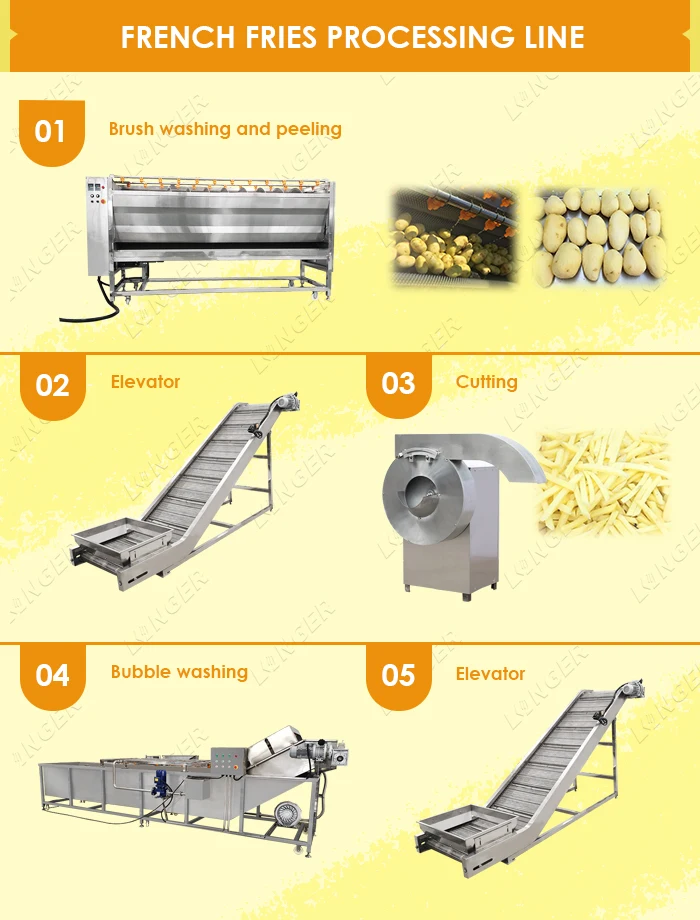 FRENCH FRIES PROCESSING LINE

01 Brush washing and peeling

02 Elevator

03 Cutting

04 Bubble washing

05 Elevator

LONGER