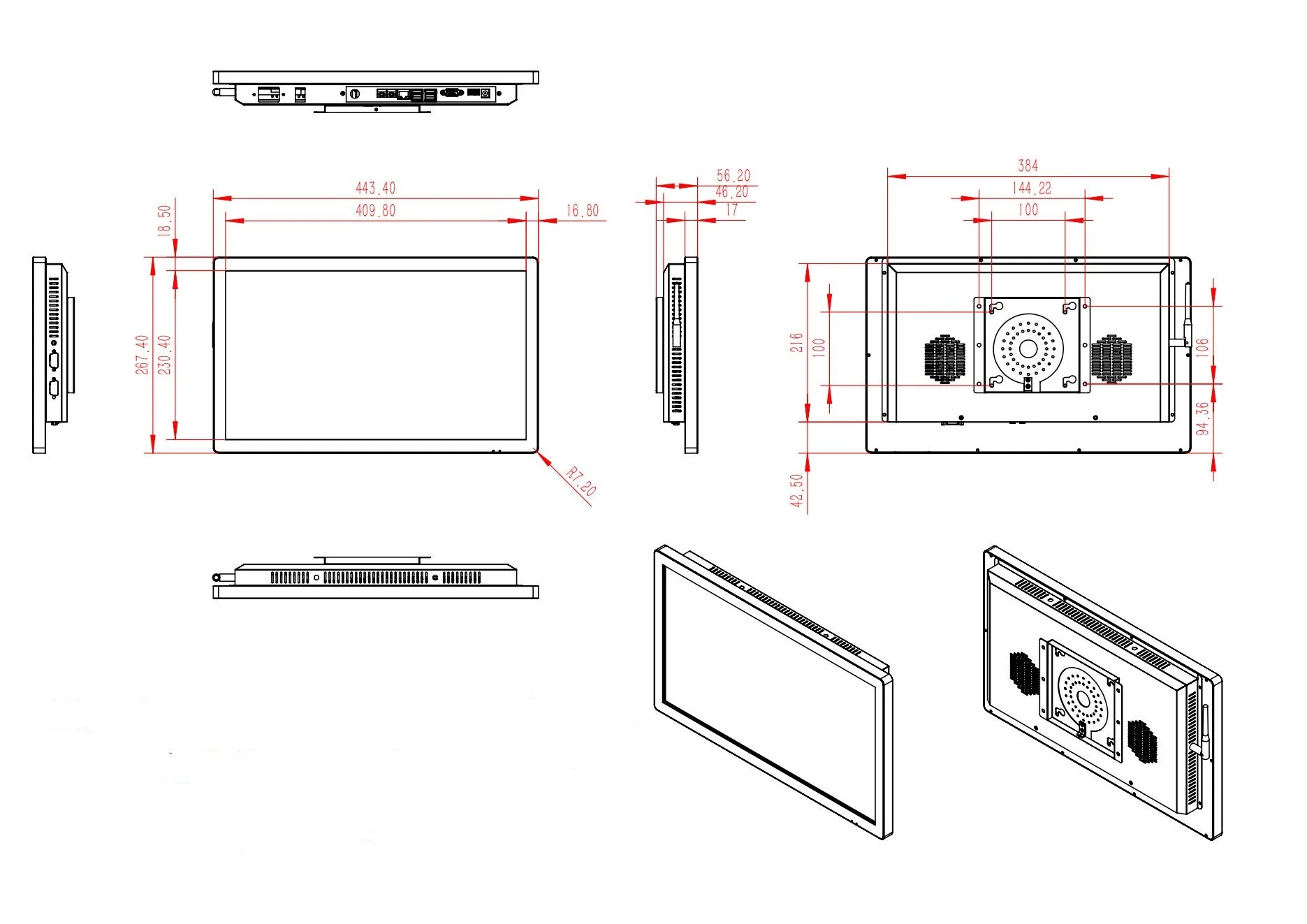 443.40
409.80
16.80
18.50
267.40
230.40
R7.20
56.20
46.20
17
384
144.22
100
216
100
106
94.36
42.50