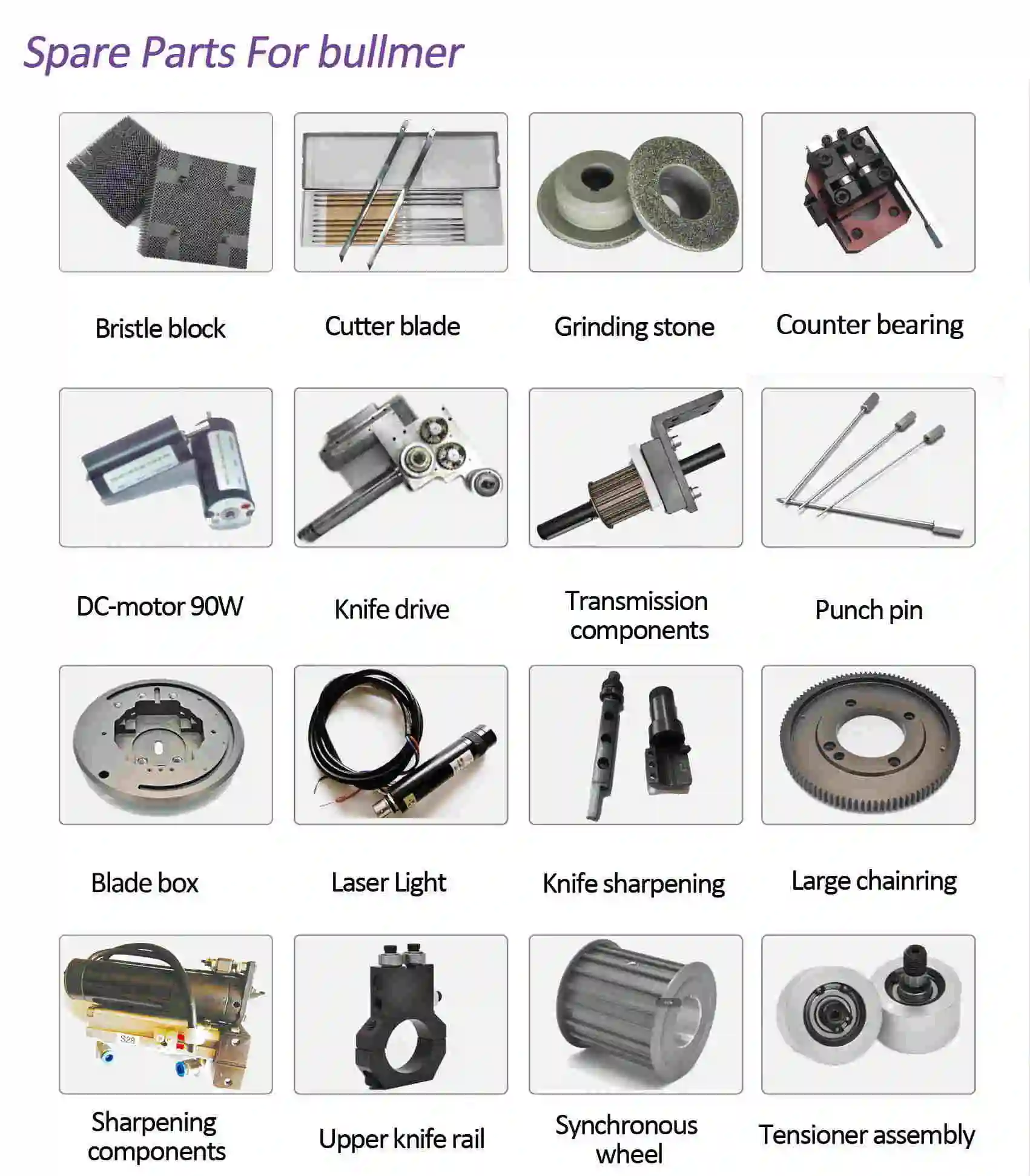 Spare Parts For bullmer

Bristle block

Cutter blade

Grinding stone

Counter bearing

DC-motor 90W

Knife drive

Transmission components

Punch pin

Blade box

Laser Light

Knife sharpening

Large chainring

S28

Sharpening components

Upper knife rail

Synchronous wheel

Tensioner assembly