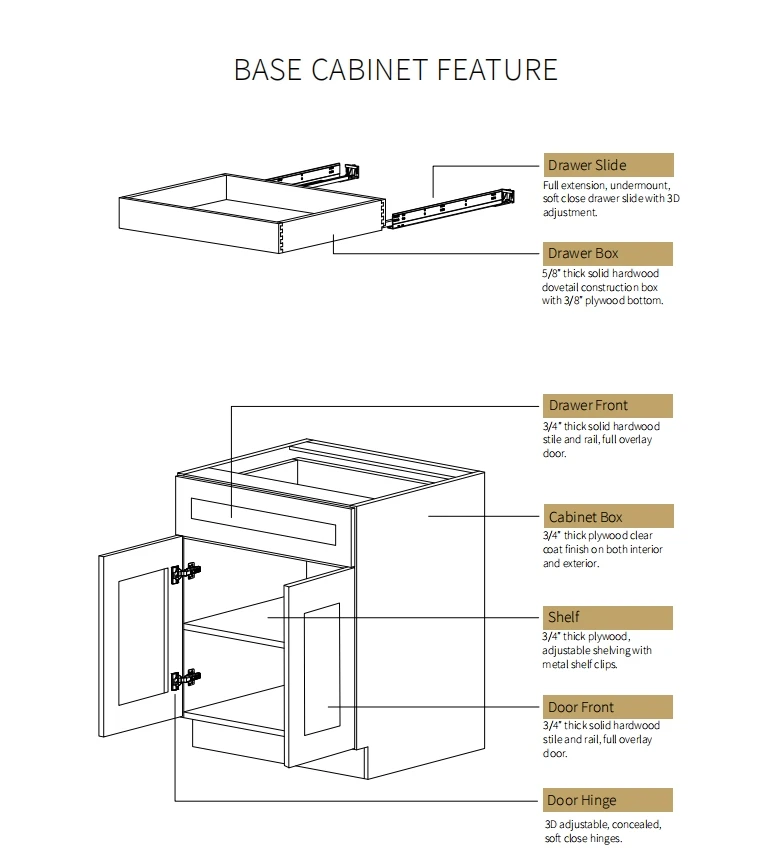 BASE CABINET FEATURE

Drawer Slide
Full extension, undermount, soft close drawer slide with 3D adjustment.

Drawer Box
5/8" thick solid hardwood dovetail construction box with 3/8" plywood bottom.

Drawer Front
3/4" thick solid hardwood stile and rail, full overlay door.

Cabinet Box
3/4" thick plywood clear coat finish on both interior and exterior.

Shelf
3/4" thick plywood, adjustable shelving with metal shelf clips.

Door Front
3/4" thick solid hardwood stile and rail, full overlay door.

Door Hinge
3D adjustable, concealed, soft close hinges.