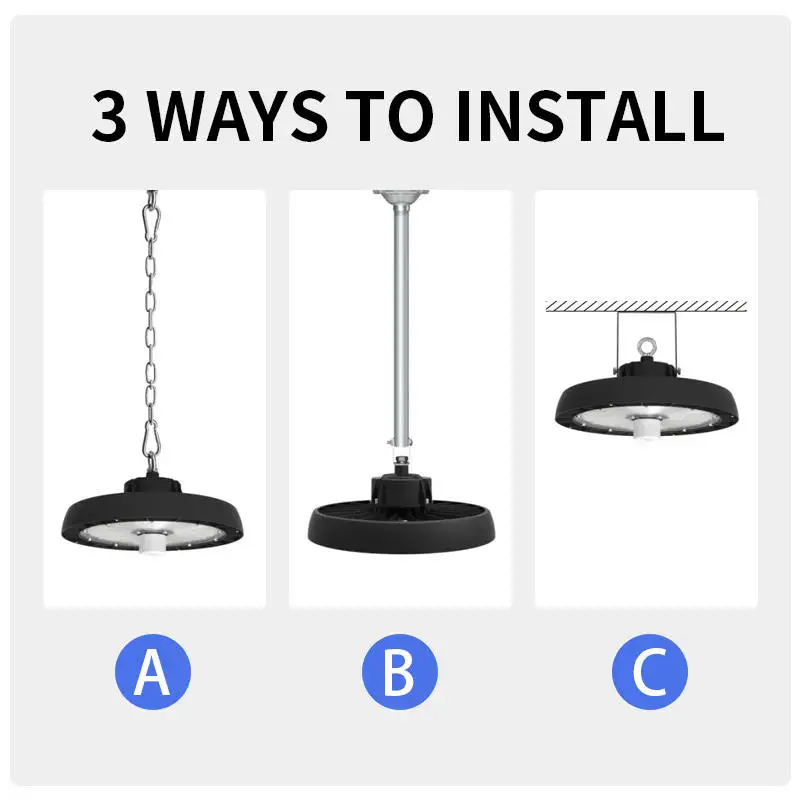 3 WAYS TO INSTALL

A

B

C