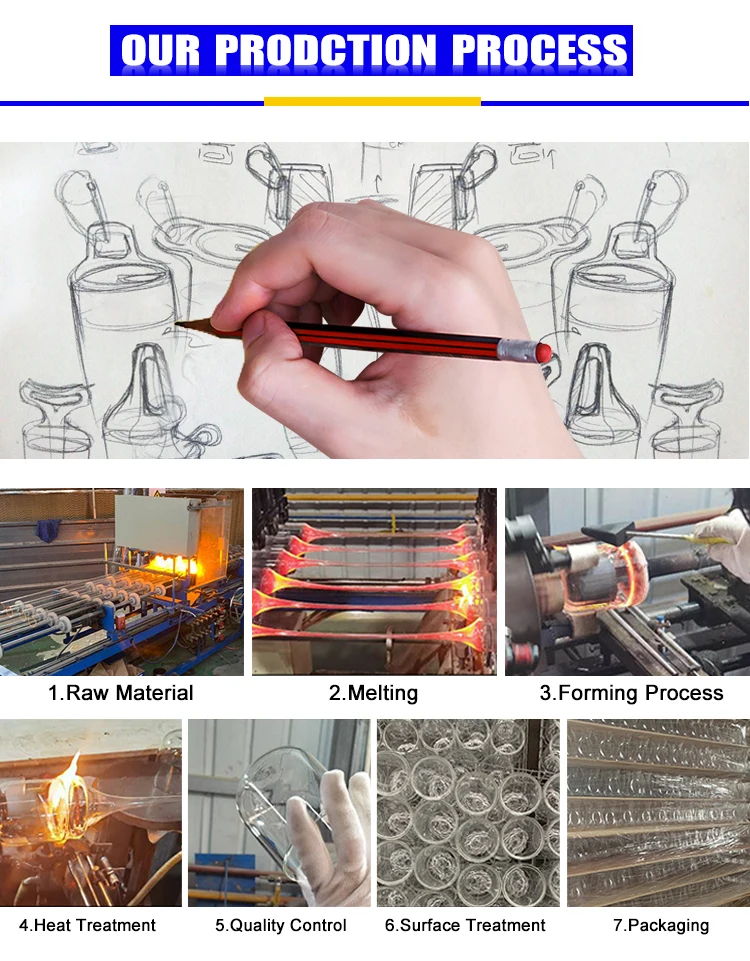 OUR PRODCTION PROCESS

1.Raw Material

2.Melting

3.Forming Process

4.Heat Treatment

5.Quality Control

6.Surface Treatment

7.Packaging