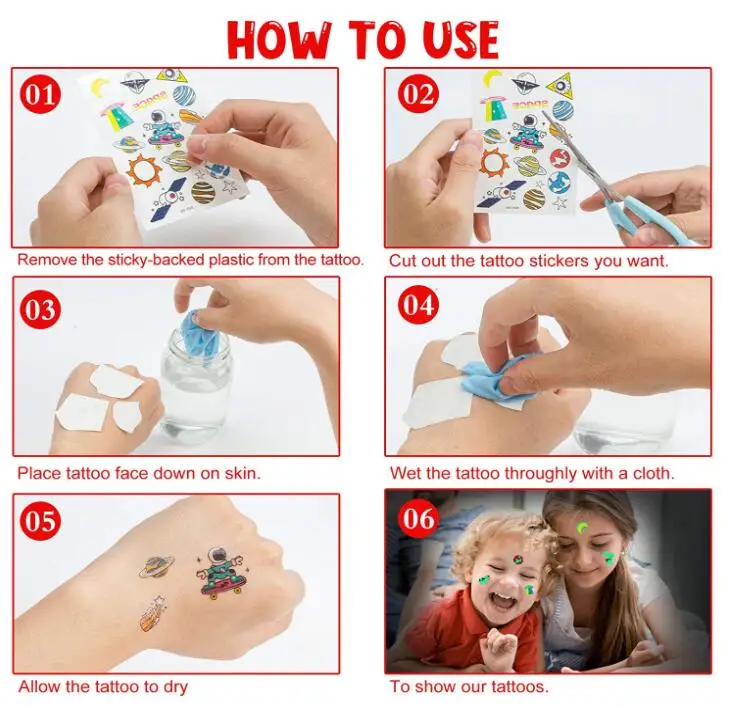 HOW TO USE

01

SPACE

Remove the sticky-backed plastic from the tattoo.

02

SPACE

Cut out the tattoo stickers you want.

03

Place tattoo face down on skin.

04

Wet the tattoo throughly with a cloth.

05

Allow the tattoo to dry

06

To show our tattoos.