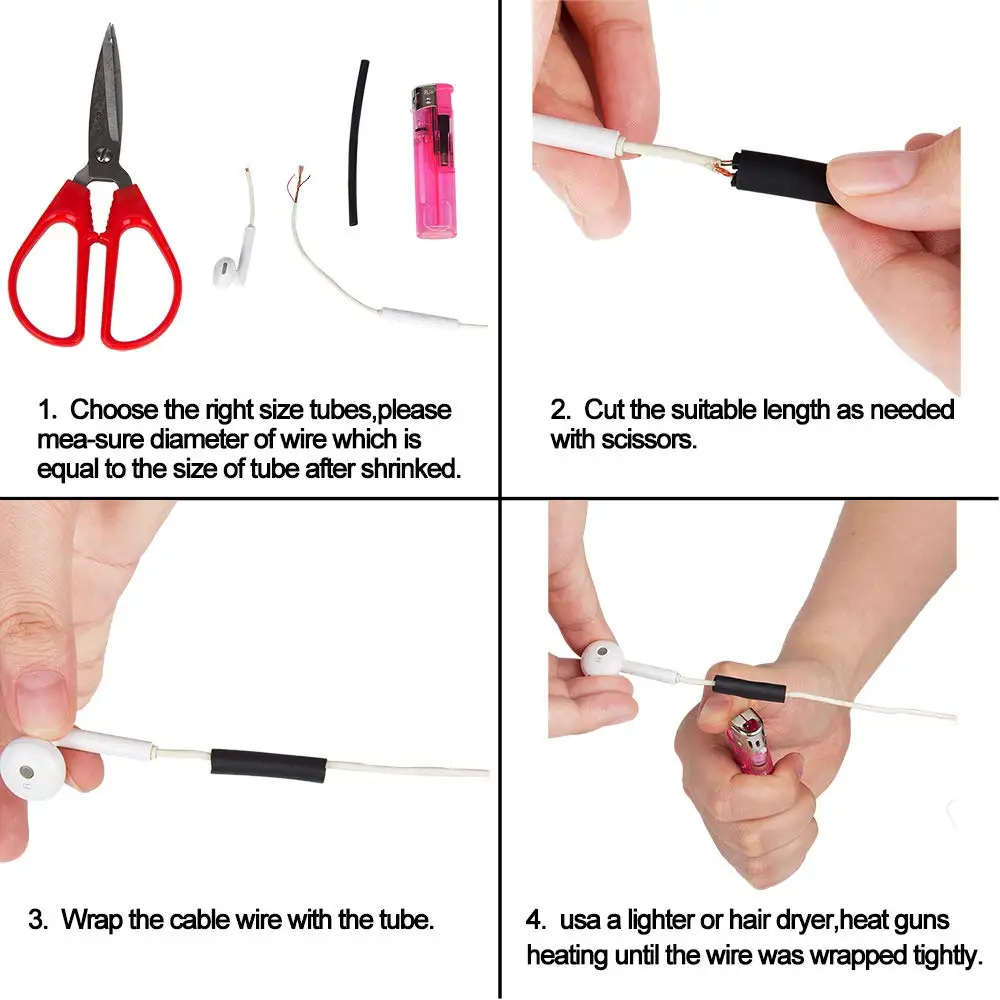 1. Choose the right size tubes,please mea-sure diameter of wire which is equal to the size of tube after shrinked.

2. Cut the suitable length as needed with scissors.

3. Wrap the cable wire with the tube.

4. usa a lighter or hair dryer,heat guns heating until the wire was wrapped tightly.