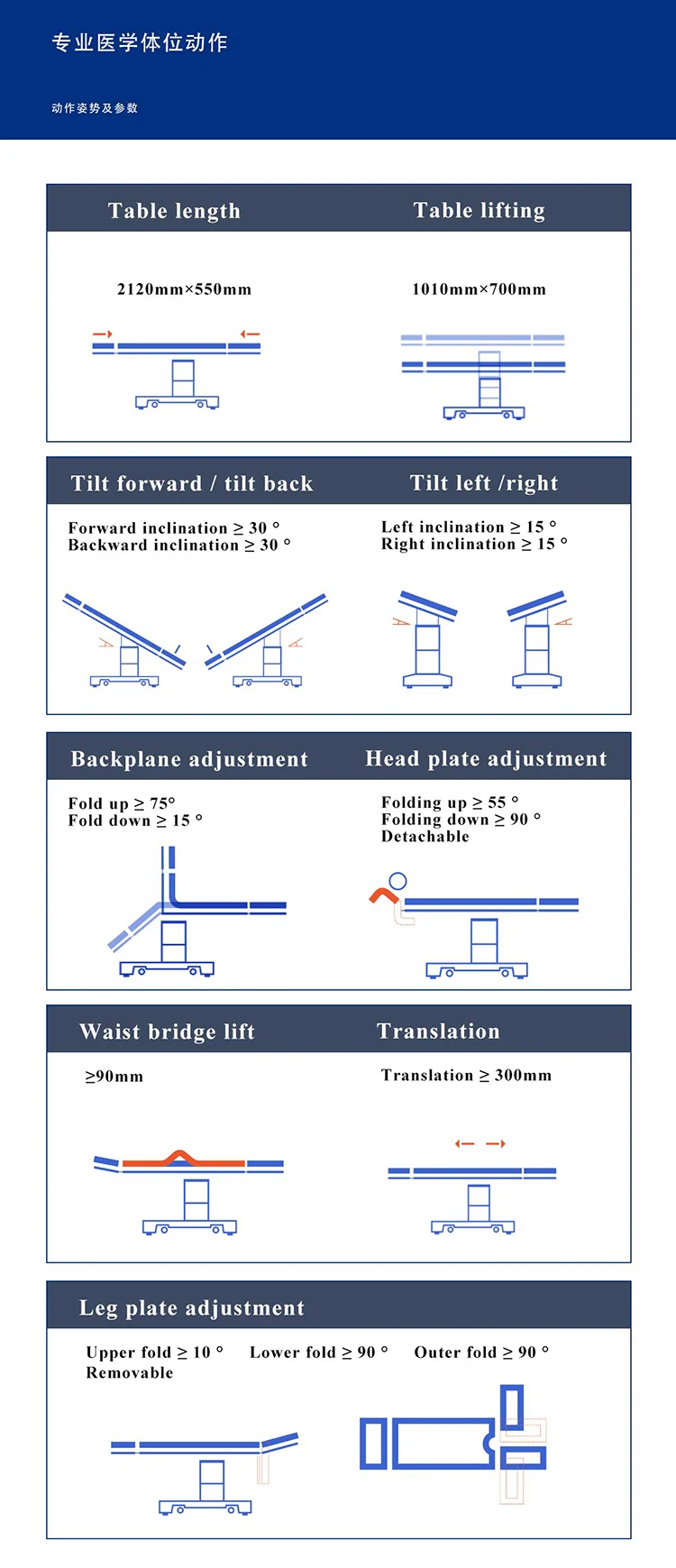 专业医学体位动作

动作姿势及参数

Table length

2120mm×550mm

Table lifting

1010mm×700mm

Tilt forward / tilt back

Forward inclination ≥ 30 °
Backward inclination ≥ 30 °

Tilt left /right

Left inclination ≥ 15 °
Right inclination ≥ 15 °

Backplane adjustment

Fold up ≥ 75°
Fold down ≥ 15 °

Head plate adjustment

Folding up ≥ 55 °
Folding down ≥ 90 °
Detachable

Waist bridge lift

≥90mm

Translation

Translation ≥ 300mm

Leg plate adjustment

Upper fold ≥ 10 °
Removable

Lower fold ≥ 90 °

Outer fold ≥ 90 °