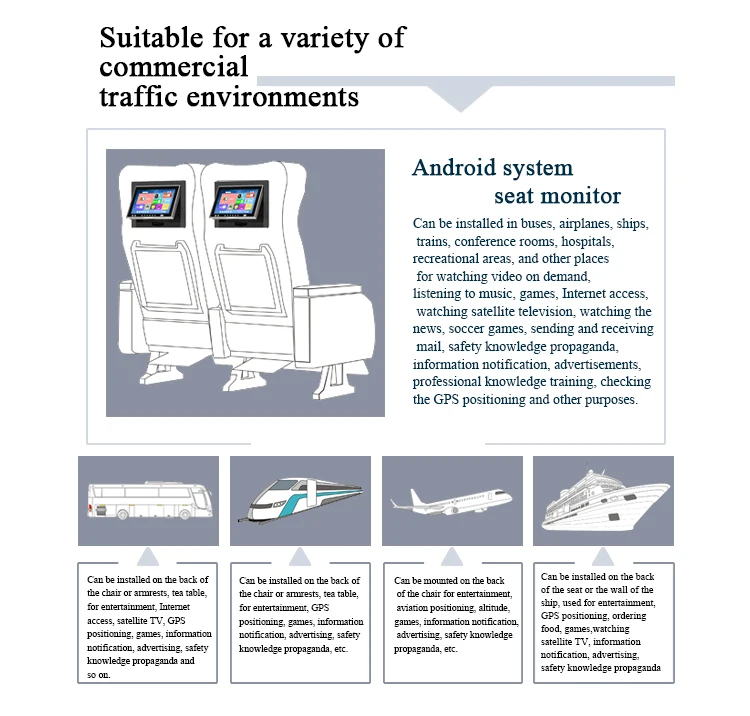 Suitable for a variety of commercial traffic environments

Android system seat monitor

Can be installed in buses, airplanes, ships, trains, conference rooms, hospitals, recreational areas, and other places for watching video on demand, listening to music, games, Internet access, watching satellite television, watching the news, soccer games, sending and receiving mail, safety knowledge propaganda, information notification, advertisements, professional knowledge training, checking the GPS positioning and other purposes.

Can be installed on the back of the chair or armrests, tea table, for entertainment, Internet access, satellite TV, GPS positioning, games, information notification, advertising, safety knowledge propaganda and so on.

Can be installed on the back of the chair or armrests, tea table, for entertainment, GPS positioning, games, information notification, advertising, safety knowledge propaganda, etc.

Can be mounted on the back of the chair for entertainment, aviation positioning, altitude, games, information notification, advertising, safety knowledge propaganda, etc.

Can be installed on the back of the seat or the wall of the ship, used for entertainment, GPS positioning, ordering food, games,watching satellite TV, information notification, advertising, safety knowledge propaganda