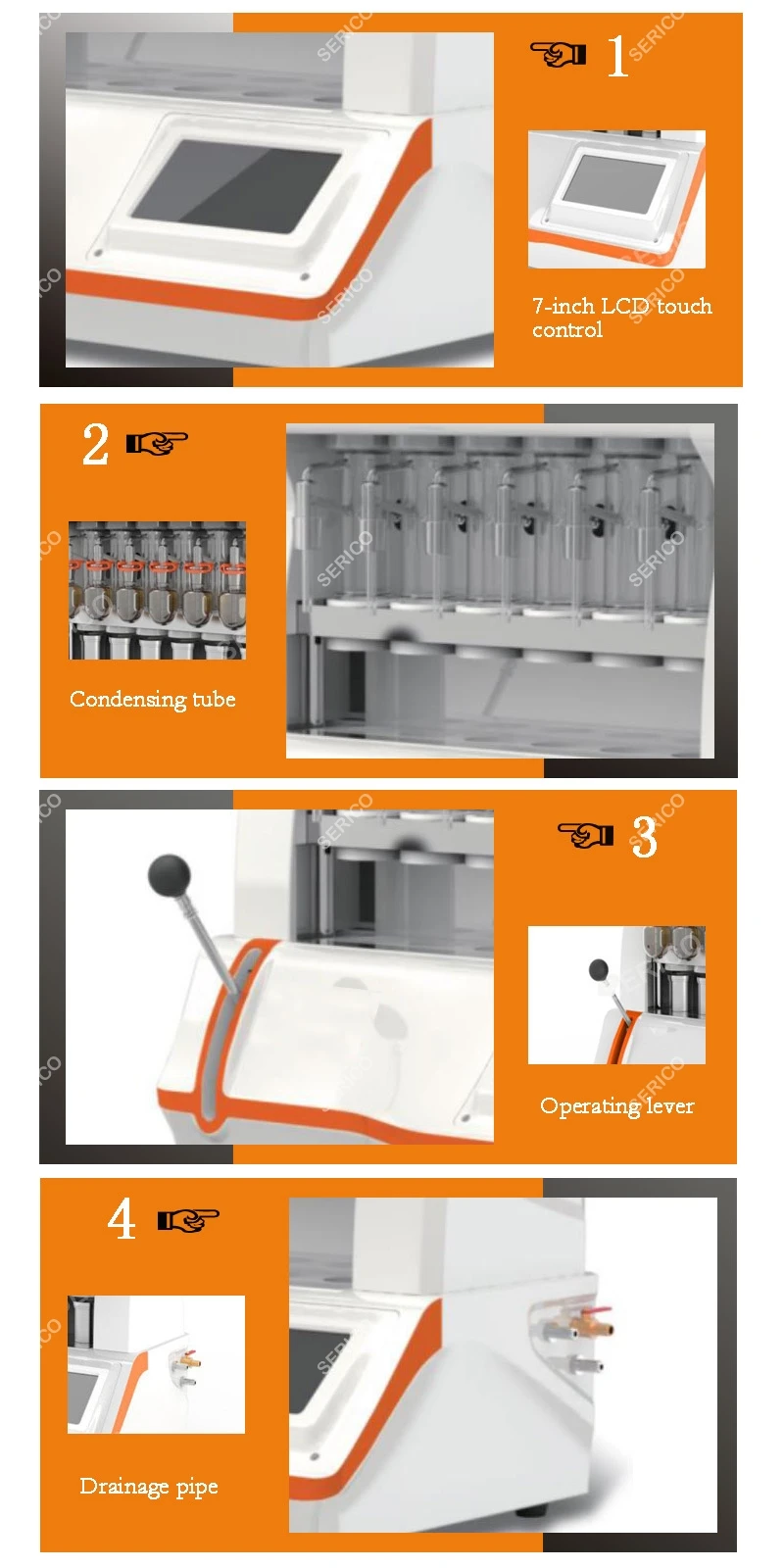 SERICO

1

7-inch LCD touch control

2

Condensing tube

3

Operating lever

4

Drainage pipe