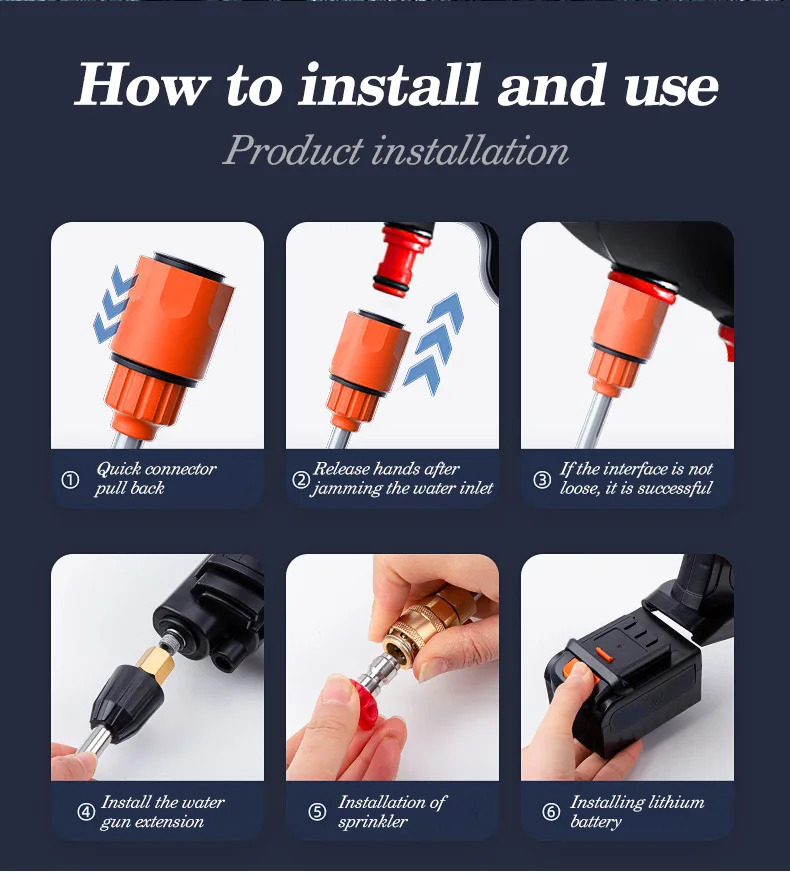 How to install and use

Product installation

① Quick connector pull back

② Release hands after jamming the water inlet

③ If the interface is not loose, it is successful

④ Install the water gun extension

⑤ Installation of sprinkler

⑥ Installing lithium battery