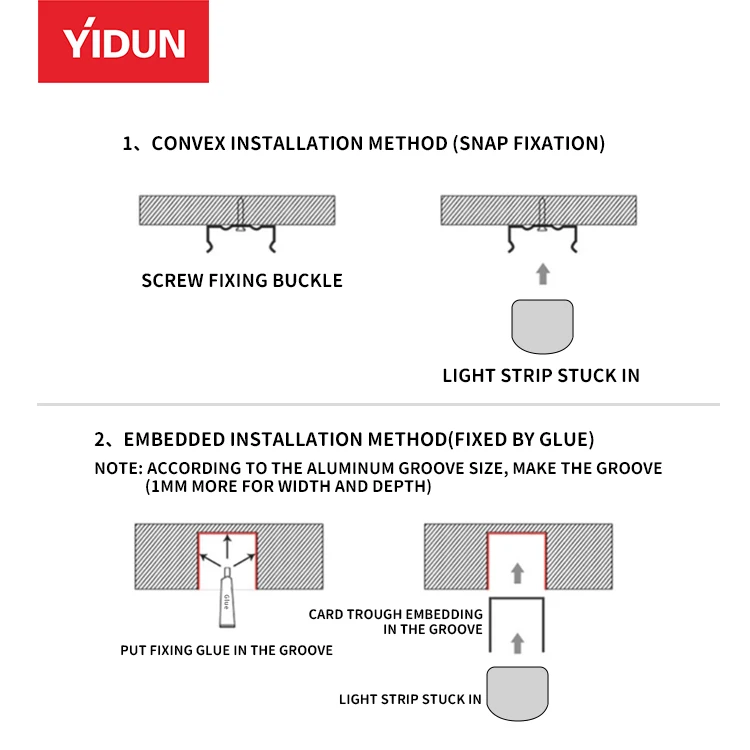 YIDUN

1、CONVEX INSTALLATION METHOD (SNAP FIXATION)

SCREW FIXING BUCKLE

LIGHT STRIP STUCK IN

2、EMBEDDED INSTALLATION METHOD(FIXED BY GLUE)

NOTE: ACCORDING TO THE ALUMINUM GROOVE SIZE, MAKE THE GROOVE (1MM MORE FOR WIDTH AND DEPTH)

Glue

PUT FIXING GLUE IN THE GROOVE

CARD TROUGH EMBEDDING IN THE GROOVE

LIGHT STRIP STUCK IN