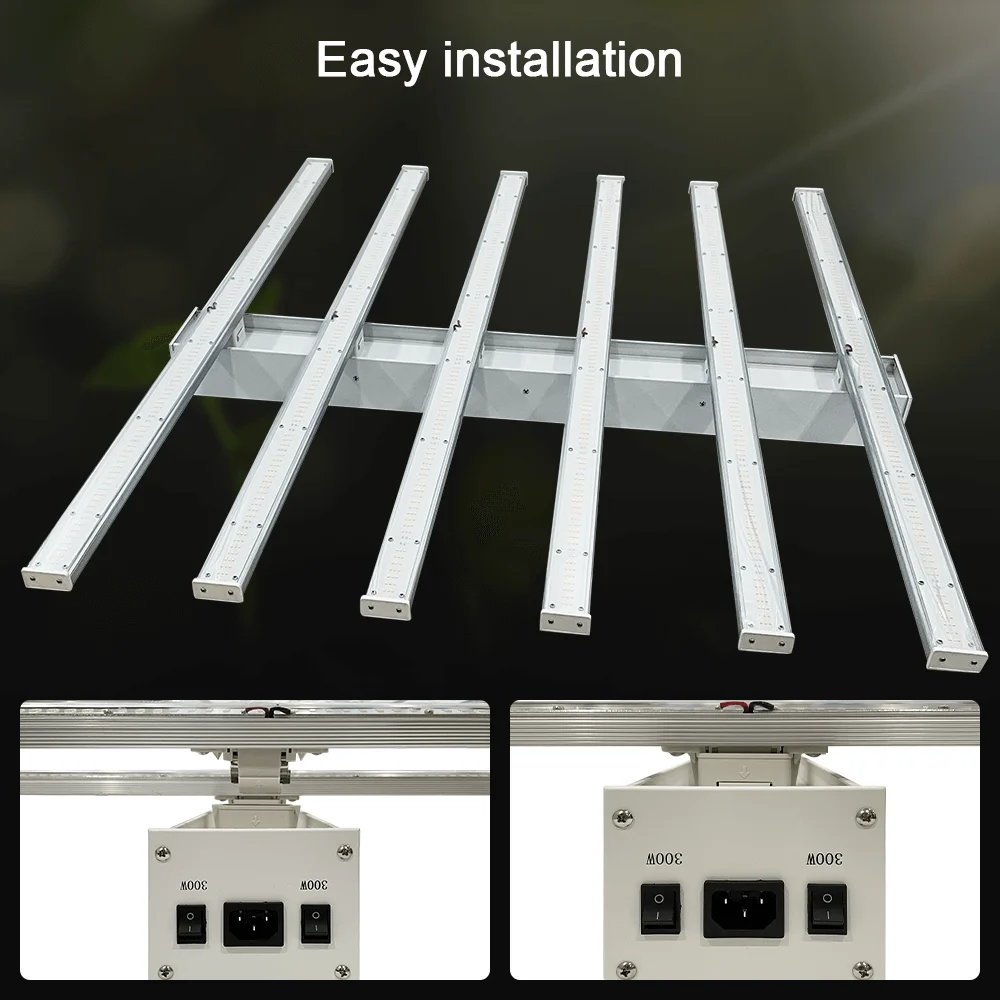 Easy installation

300W

300W

300W

300W