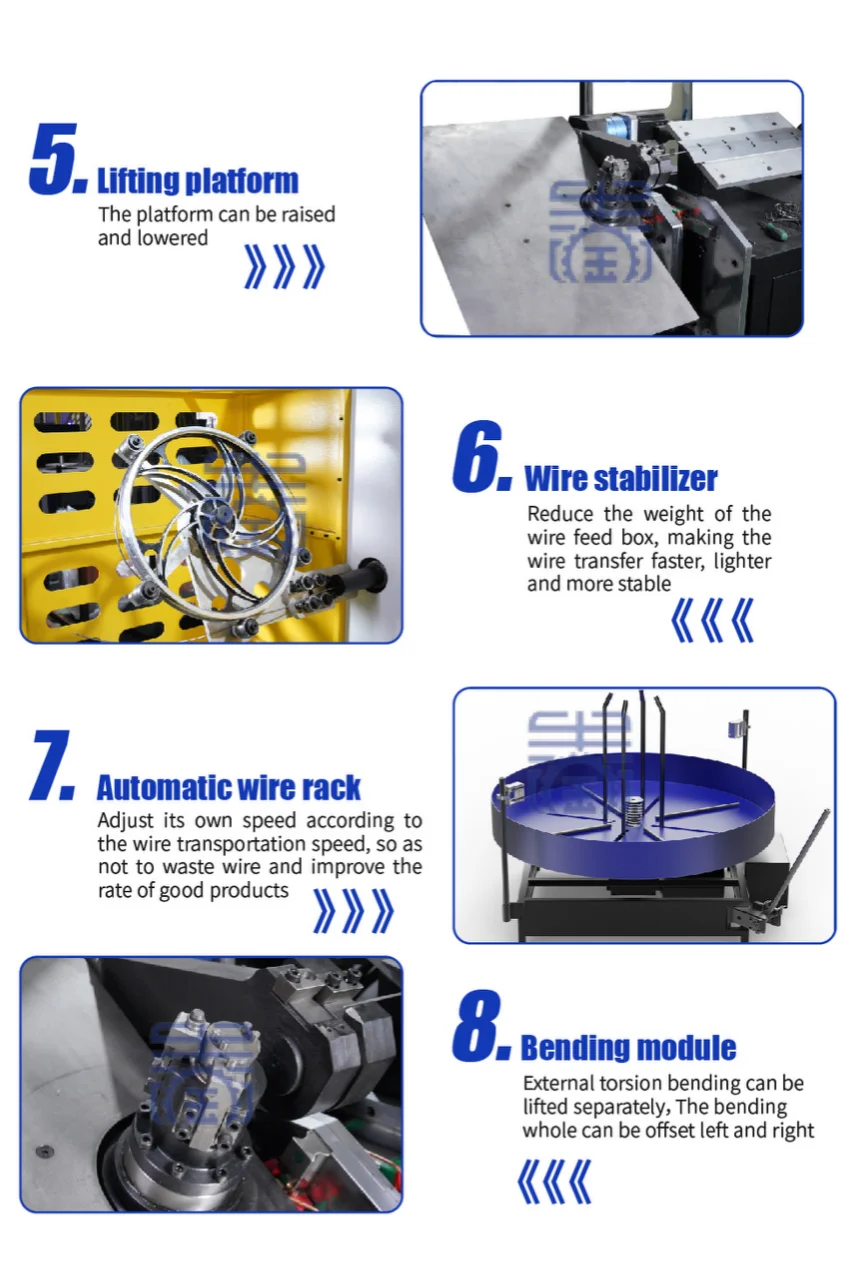 5. Lifting platform
The platform can be raised and lowered

6. Wire stabilizer
Reduce the weight of the wire feed box, making the wire transfer faster, lighter and more stable

7. Automatic wire rack
Adjust its own speed according to the wire transportation speed, so as not to waste wire and improve the rate of good products

8. Bending module
External torsion bending can be lifted separately, The bending whole can be offset left and right