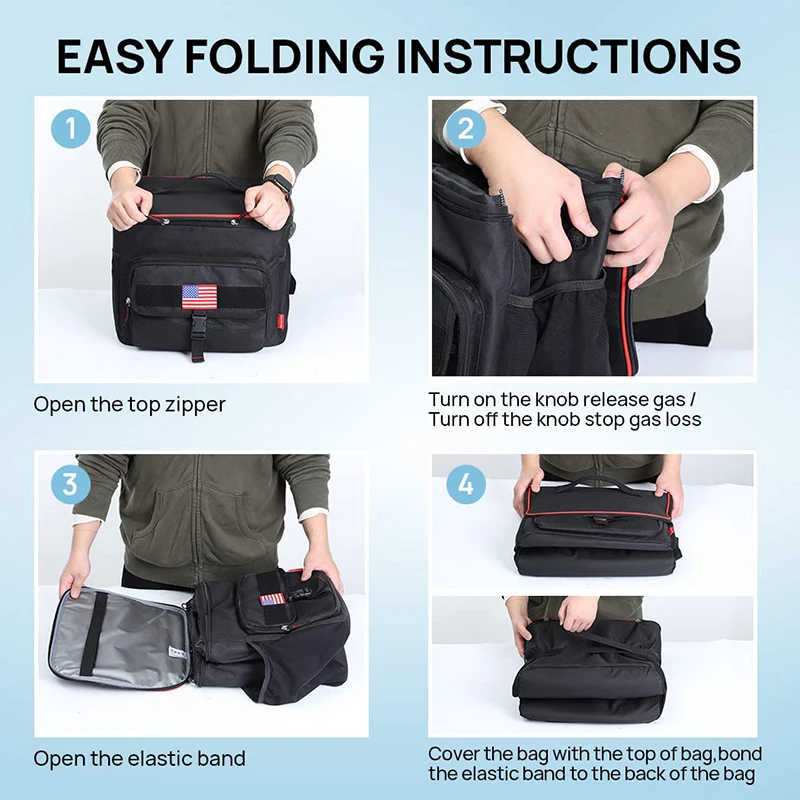 EASY FOLDING INSTRUCTIONS

1

Open the top zipper

2

Turn on the knob release gas / Turn off the knob stop gas loss

3

Open the elastic band

4

Cover the bag with the top of bag,bond the elastic band to the back of the bag