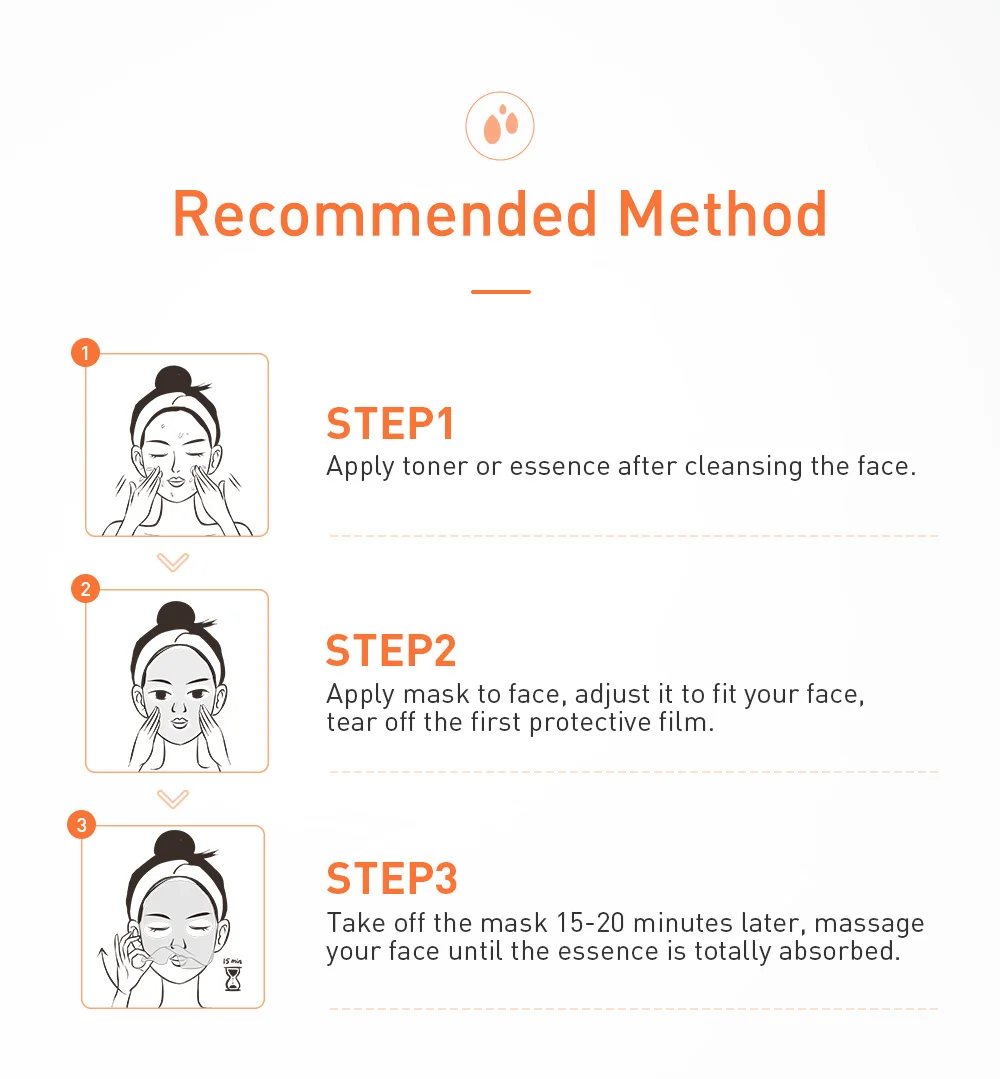 Recommended Method

1

STEP1
Apply toner or essence after cleansing the face.

2

STEP2
Apply mask to face, adjust it to fit your face, tear off the first protective film.

3

15 min

STEP3
Take off the mask 15-20 minutes later, massage your face until the essence is totally absorbed.