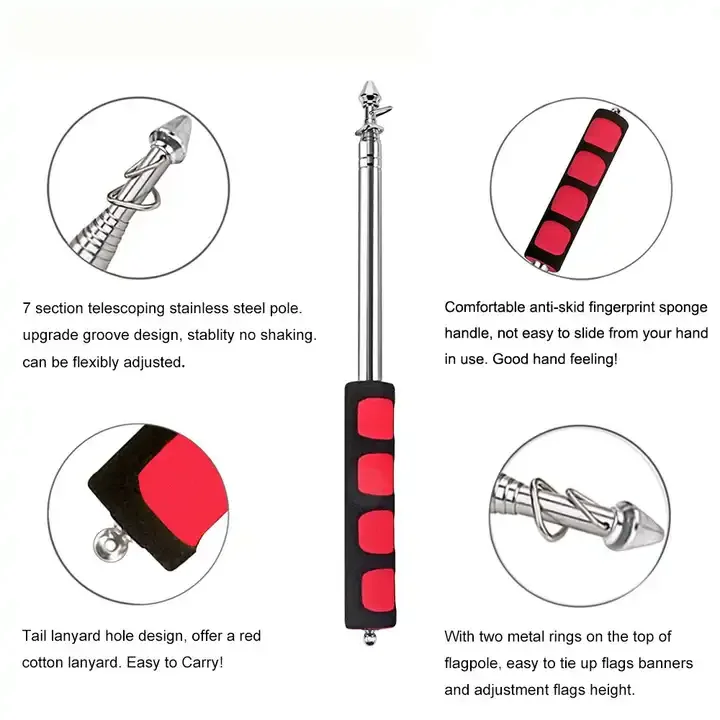 7 section telescoping stainless steel pole. upgrade groove design, stablity no shaking. can be flexibly adjusted.

Comfortable anti-skid fingerprint sponge handle, not easy to slide from your hand in use. Good hand feeling!

Tail lanyard hole design, offer a red cotton lanyard. Easy to Carry!

With two metal rings on the top of flagpole, easy to tie up flags banners and adjustment flags height.