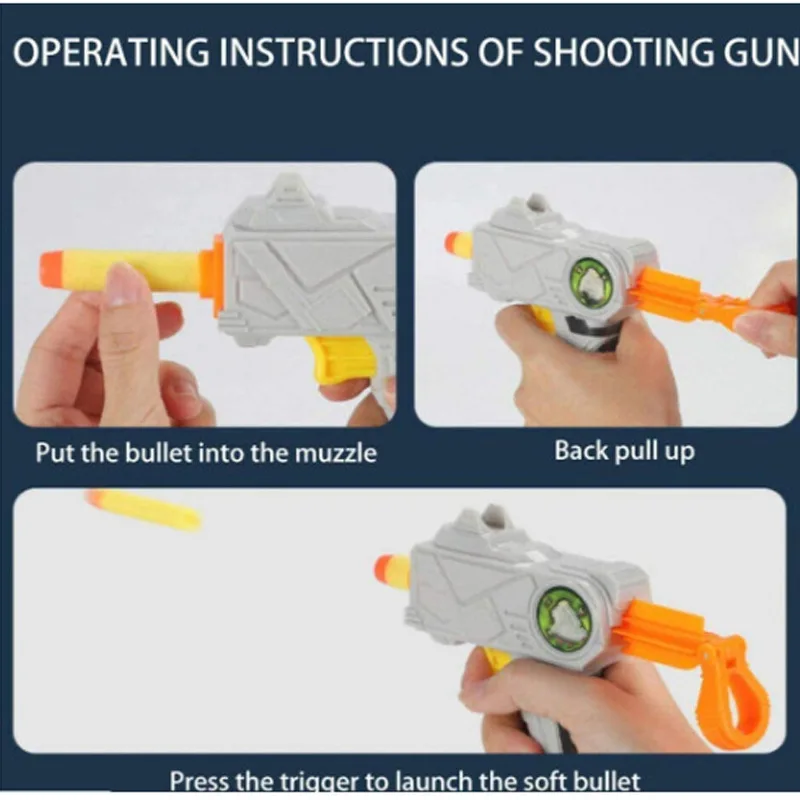 OPERATING INSTRUCTIONS OF SHOOTING GUN

Put the bullet into the muzzle

Back pull up

Press the trigger to launch the soft bullet