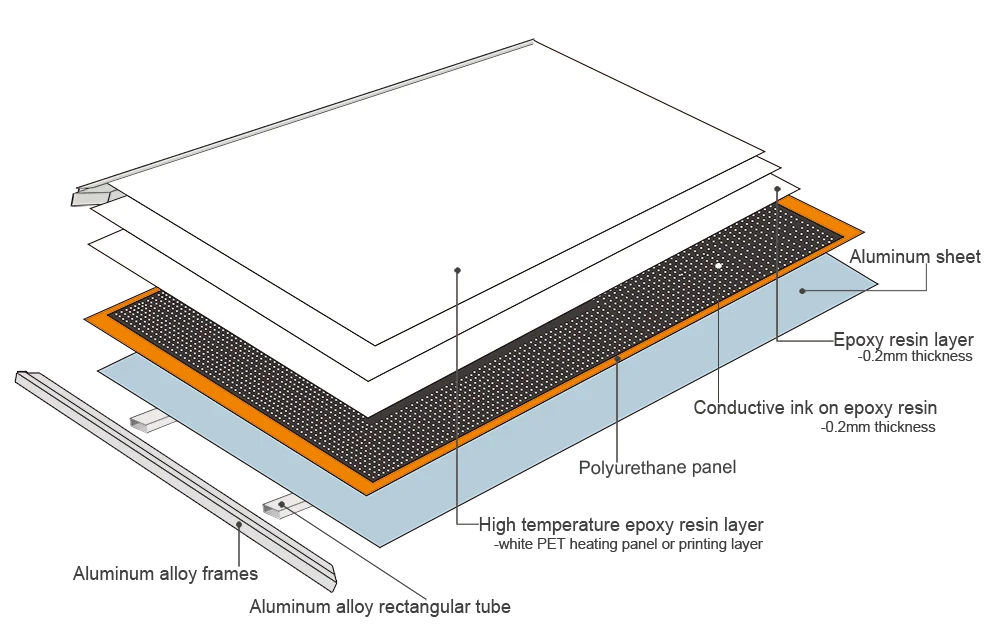 Aluminum sheet

Epoxy resin layer
-0.2mm thickness

Conductive ink on epoxy resin
-0.2mm thickness

Polyurethane panel

High temperature epoxy resin layer
-white PET heating panel or printing layer

Aluminum alloy frames

Aluminum alloy rectangular tube