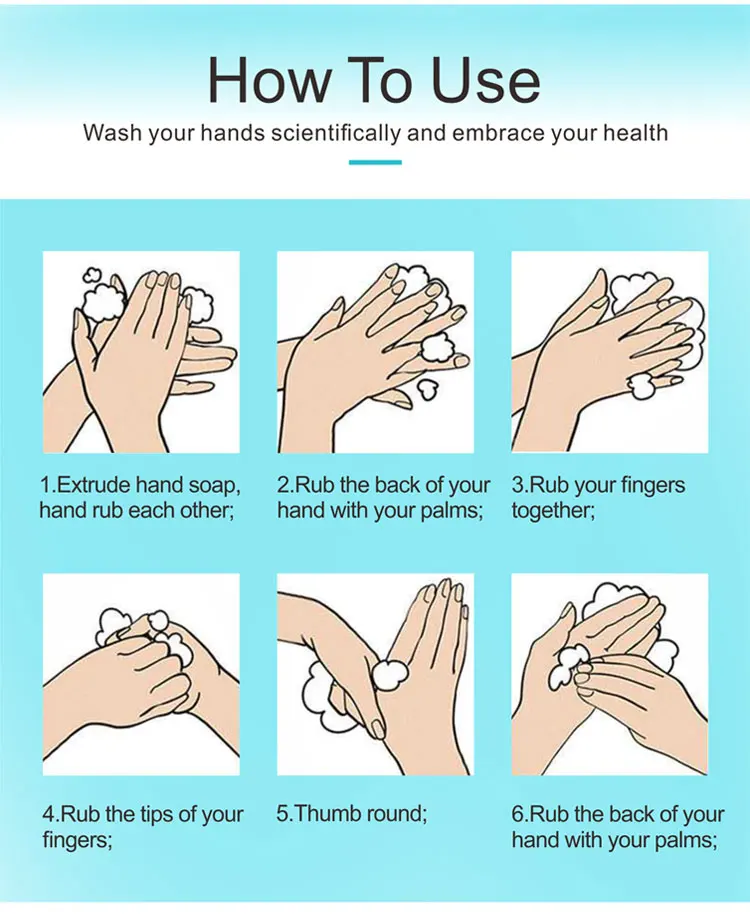 How To Use

Wash your hands scientifically and embrace your health

1.Extrude hand soap, hand rub each other;

2.Rub the back of your hand with your palms;

3.Rub your fingers together;

4.Rub the tips of your fingers;

5.Thumb round;

6.Rub the back of your hand with your palms;