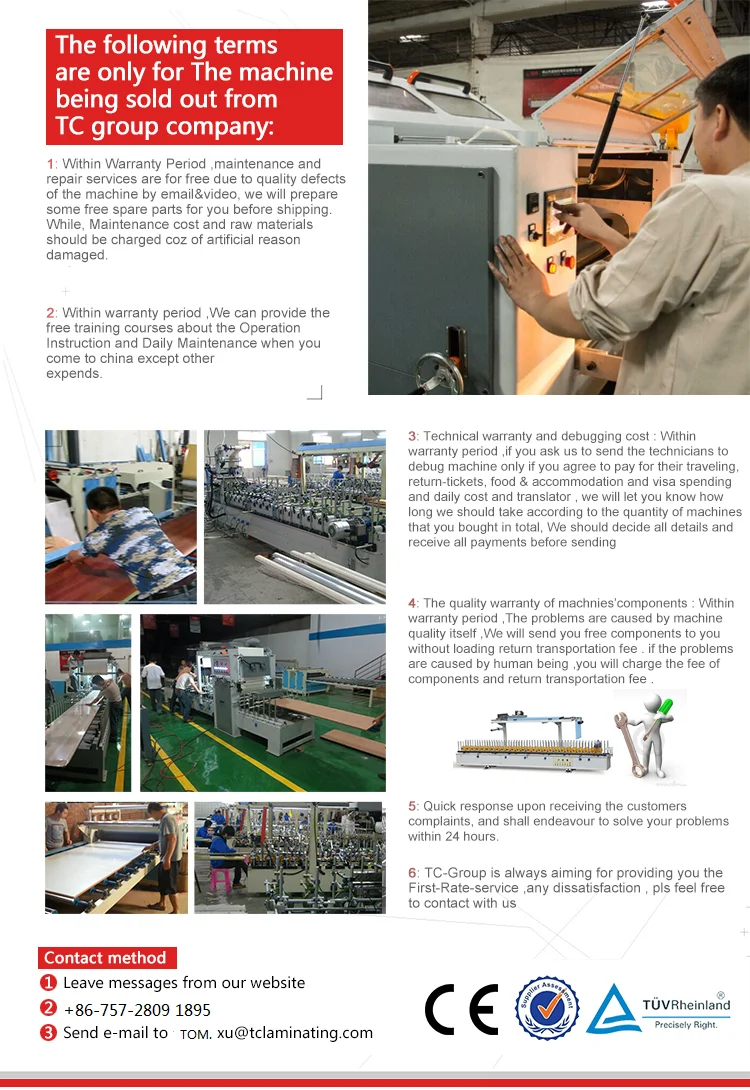 The following terms are only for The machine being sold out from TC group company:

1: Within Warranty Period ,maintenance and repair services are for free due to quality defects of the machine by email&video, we will prepare some free spare parts for you before shipping. While, Maintenance cost and raw materials should be charged coz of artificial reason damaged.

2: Within warranty period ,We can provide the free training courses about the Operation Instruction and Daily Maintenance when you come to china except other expends.

3: Technical warranty and debugging cost : Within warranty period ,if you ask us to send the technicians to debug machine only if you agree to pay for their traveling, return-tickets, food & accommodation and visa spending and daily cost and translator , we will let you know how long we should take according to the quantity of machines that you bought in total, We should decide all details and receive all payments before sending

4: The quality warranty of machnies'components : Within warranty period ,The problems are caused by machine quality itself ,We will send you free components to you without loading return transportation fee . if the problems are caused by human being ,you will charge the fee of components and return transportation fee .

5: Quick response upon receiving the customers complaints, and shall endeavour to solve your problems within 24 hours.

6: TC-Group is always aiming for providing you the First-Rate-service ,any dissatisfaction , pls feel free to contact with us

Contact method
1 Leave messages from our website
2 +86-757-2809 1895
3 Send e-mail to TOM. xu@tclaminating.com

CE
Supplier Assessment
TÜVRheinland®
Precisely Right.