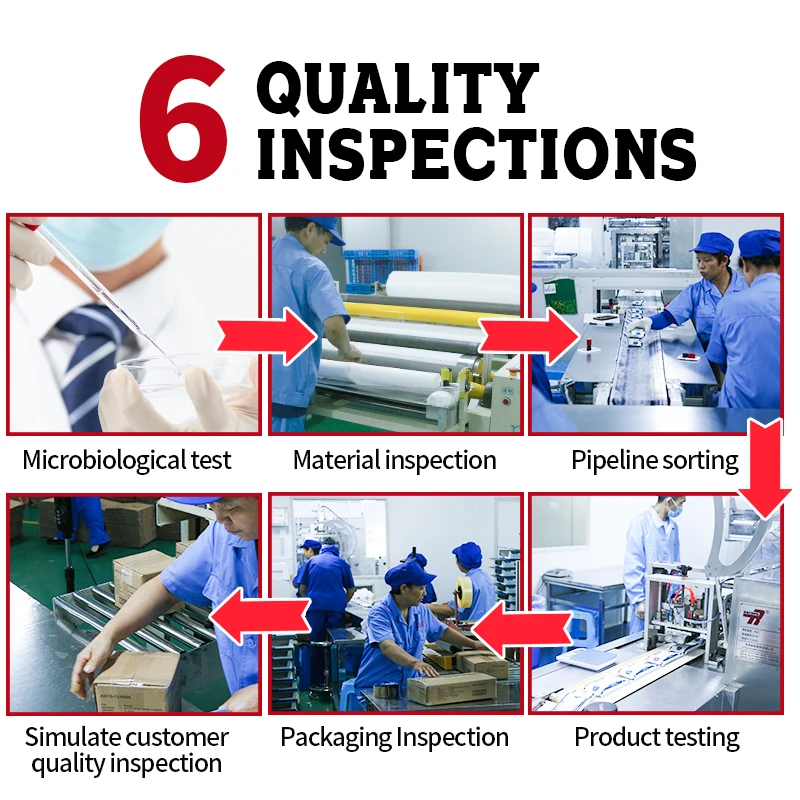 6 QUALITY INSPECTIONS

Microbiological test

Material inspection

Pipeline sorting

Simulate customer quality inspection

Packaging Inspection

Product testing