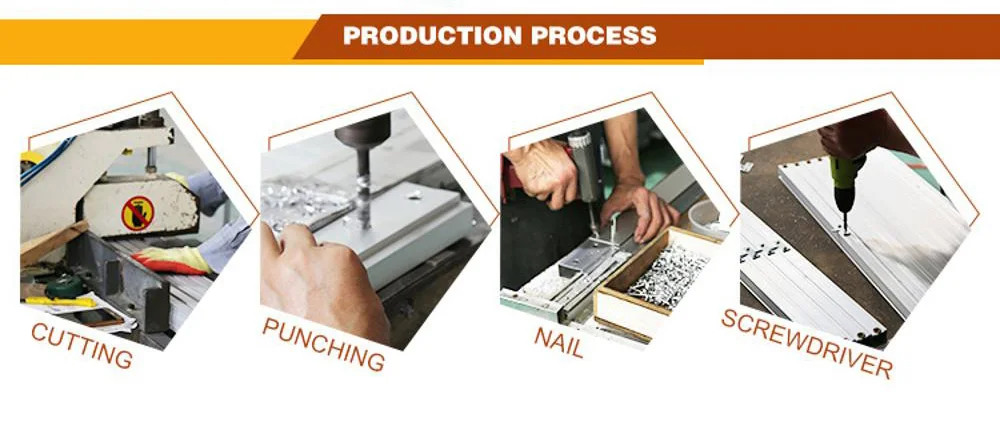 PRODUCTION PROCESS

CUTTING

PUNCHING

NAIL

SCREWDRIVER