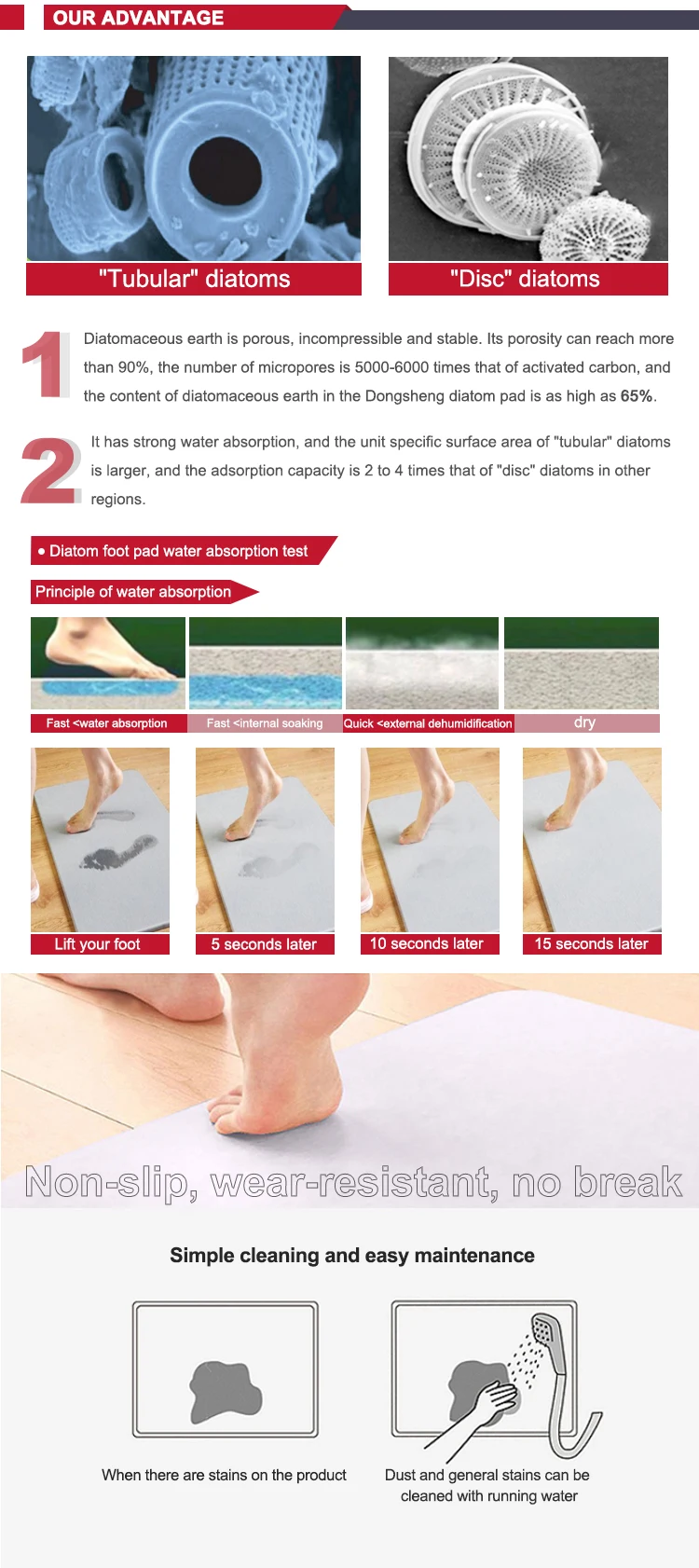 OUR ADVANTAGE

"Tubular" diatoms

"Disc" diatoms

1 Diatomaceous earth is porous, incompressible and stable. Its porosity can reach more than 90%, the number of micropores is 5000-6000 times that of activated carbon, and the content of diatomaceous earth in the Dongsheng diatom pad is as high as 65%.

2 It has strong water absorption, and the unit specific surface area of "tubular" diatoms is larger, and the adsorption capacity is 2 to 4 times that of "disc" diatoms in other regions.

● Diatom foot pad water absorption test

Principle of water absorption

Fast <water absorption

Fast <internal soaking

Quick <external dehumidification

dry

Lift your foot

5 seconds later

10 seconds later

15 seconds later

Non-slip, wear-resistant, no break

Simple cleaning and easy maintenance

When there are stains on the product

Dust and general stains can be cleaned with running water