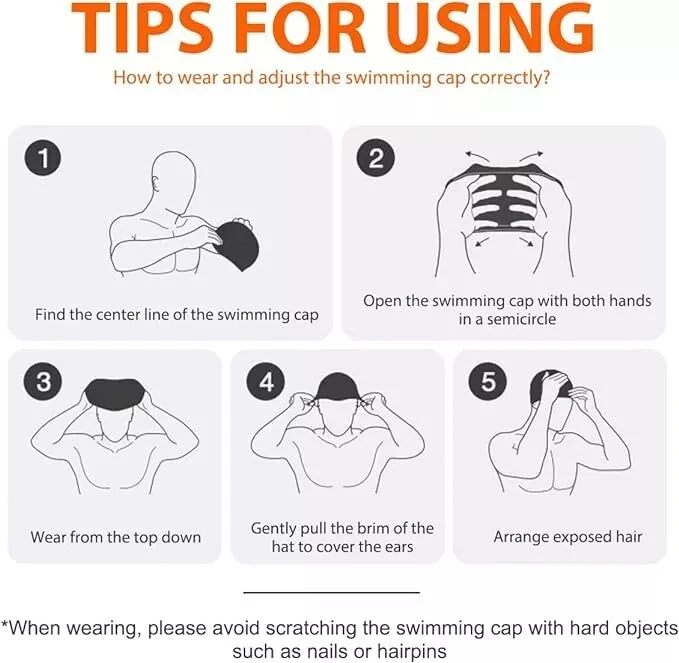 TIPS FOR USING

How to wear and adjust the swimming cap correctly?

1

Find the center line of the swimming cap

2

Open the swimming cap with both hands in a semicircle

3

Wear from the top down

4

Gently pull the brim of the hat to cover the ears

5

Arrange exposed hair

*When wearing, please avoid scratching the swimming cap with hard objects such as nails or hairpins