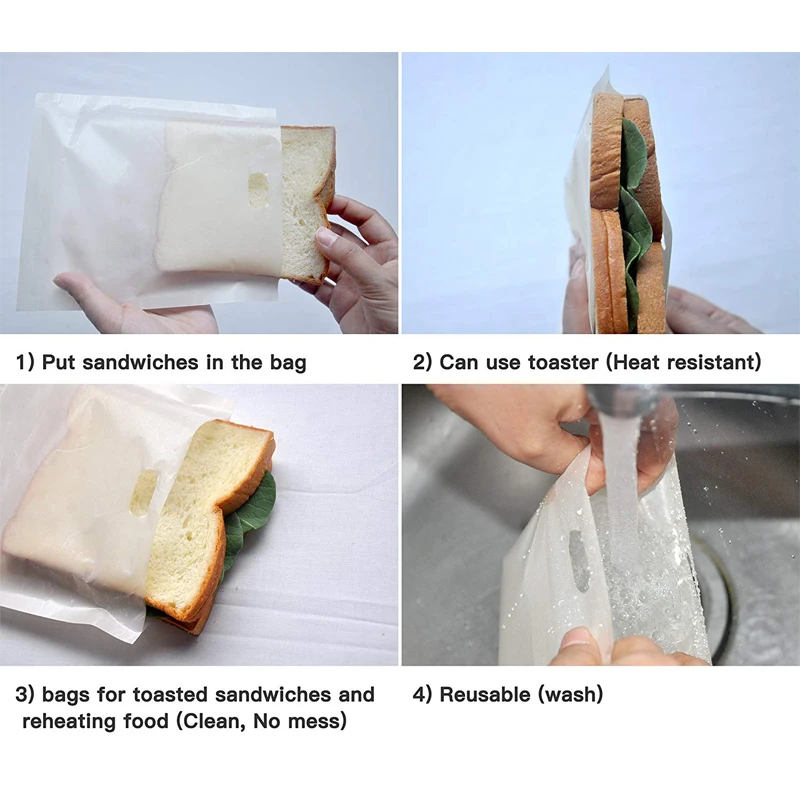 1) Put sandwiches in the bag

2) Can use toaster (Heat resistant)

3) bags for toasted sandwiches and reheating food (Clean, No mess)

4) Reusable (wash)