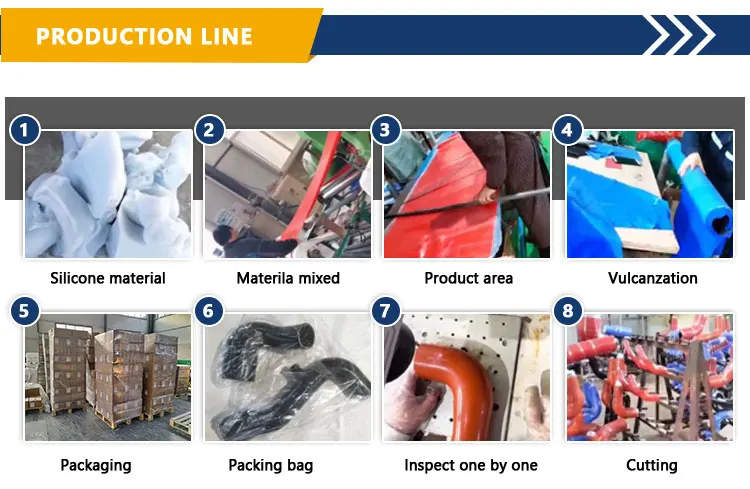 PRODUCTION LINE

1

Silicone material

2

Materila mixed

3

Product area

4

Vulcanzation

5

Packaging

6

Packing bag

7

Inspect one by one

8

Cutting