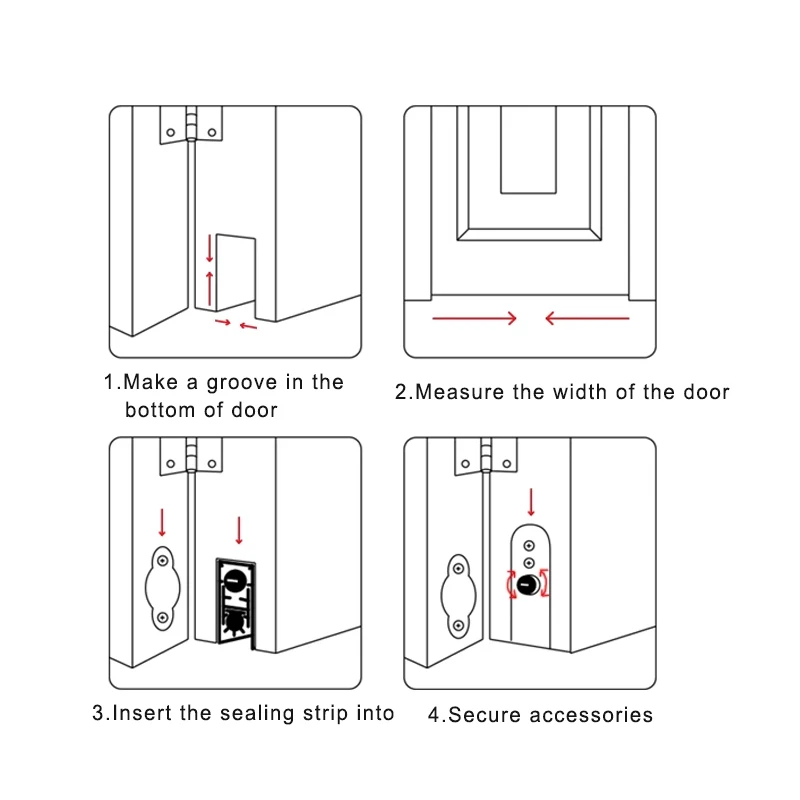 1.Make a groove in the bottom of door

2.Measure the width of the door

3.Insert the sealing strip into

4.Secure accessories