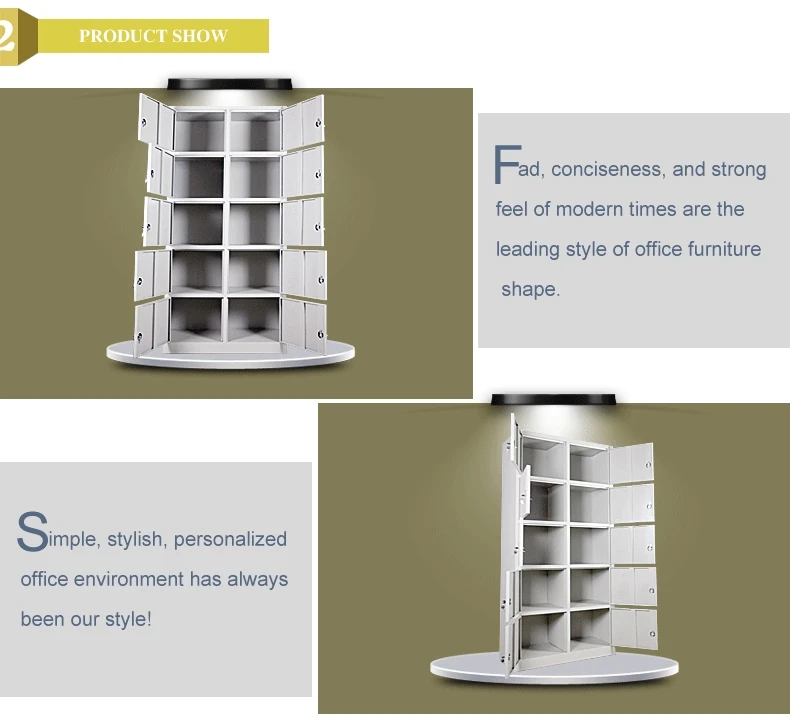 2 PRODUCT SHOW

Fad, conciseness, and strong feel of modern times are the leading style of office furniture shape.

Simple, stylish, personalized office environment has always been our style!