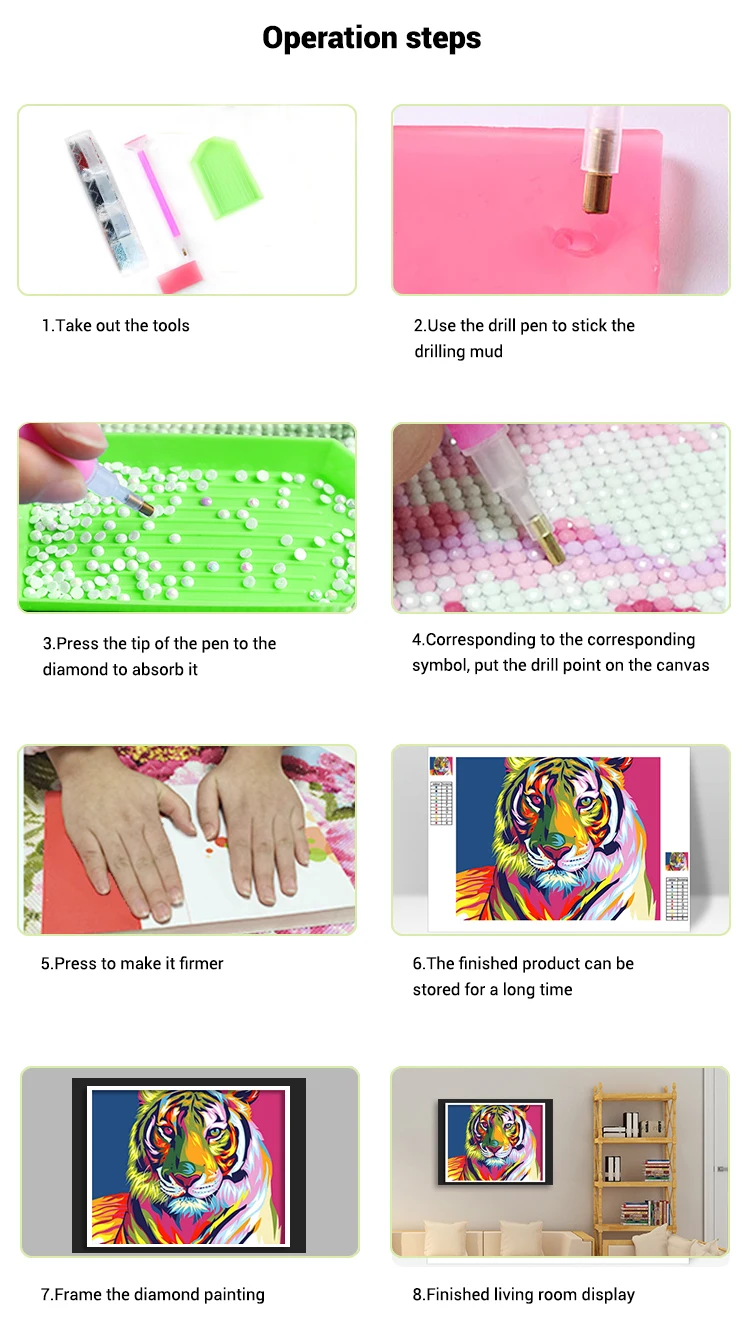 Operation steps

1.Take out the tools

2.Use the drill pen to stick the drilling mud

3.Press the tip of the pen to the diamond to absorb it

4.Corresponding to the corresponding symbol, put the drill point on the canvas

5.Press to make it firmer

6.The finished product can be stored for a long time

7.Frame the diamond painting

8.Finished living room display