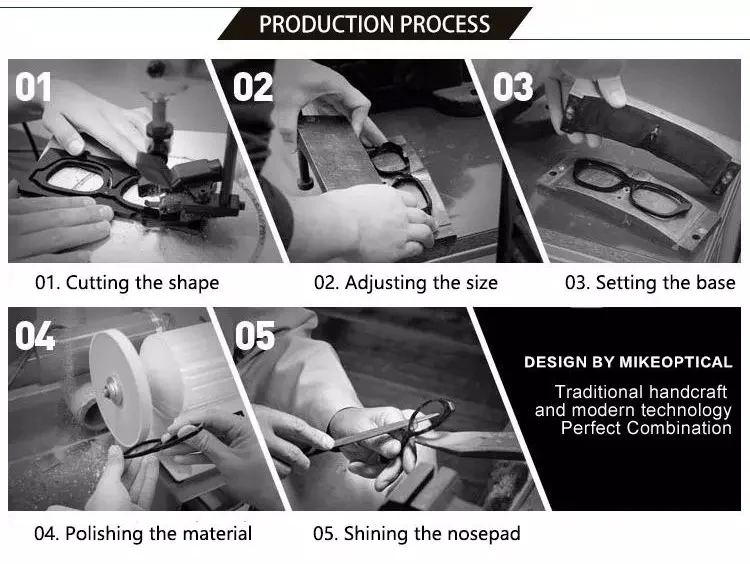 PRODUCTION PROCESS

01

02

03

01. Cutting the shape

02. Adjusting the size

03. Setting the base

04

05

DESIGN BY MIKEOPTICAL

Traditional handcraft and modern technology Perfect Combination

04. Polishing the material

05. Shining the nosepad